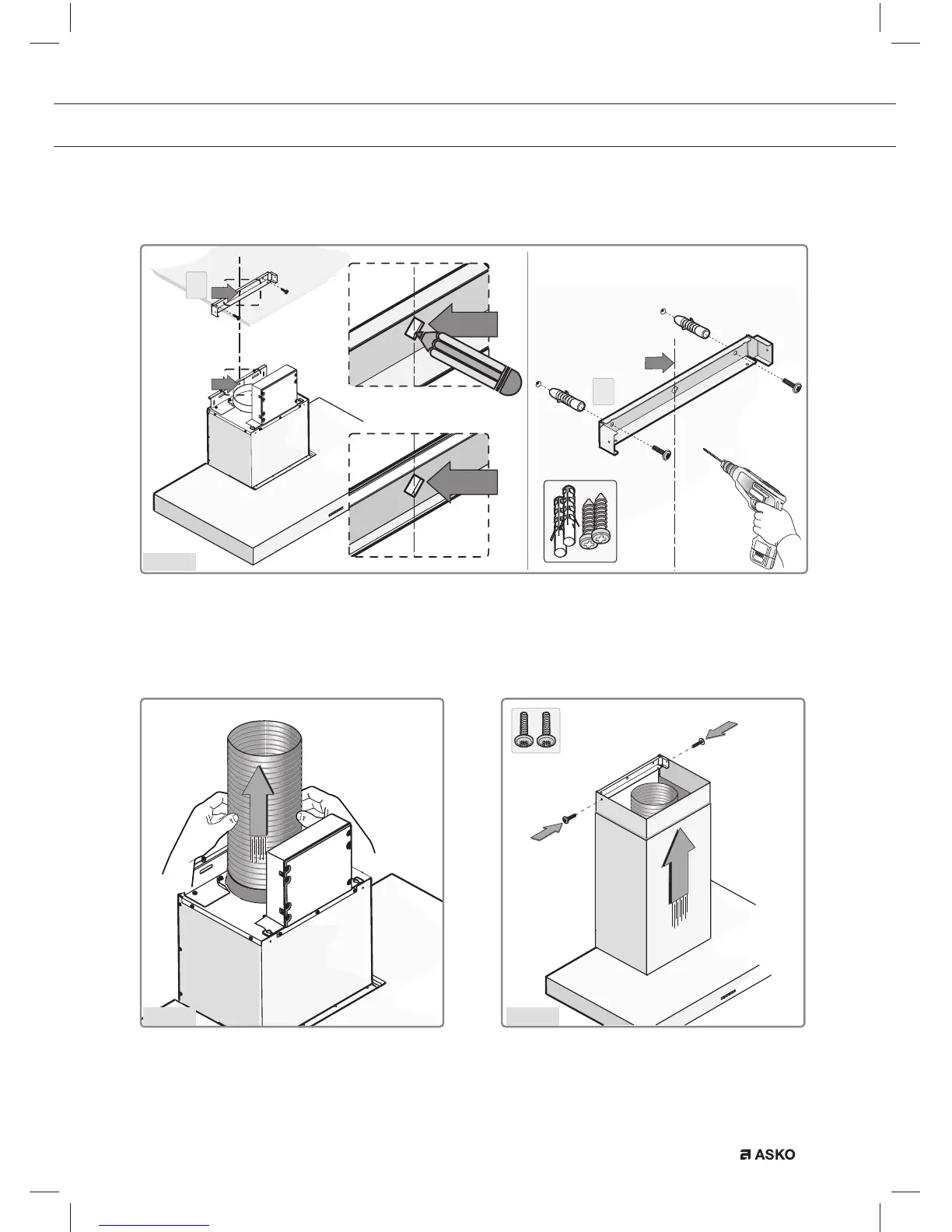 ASKO