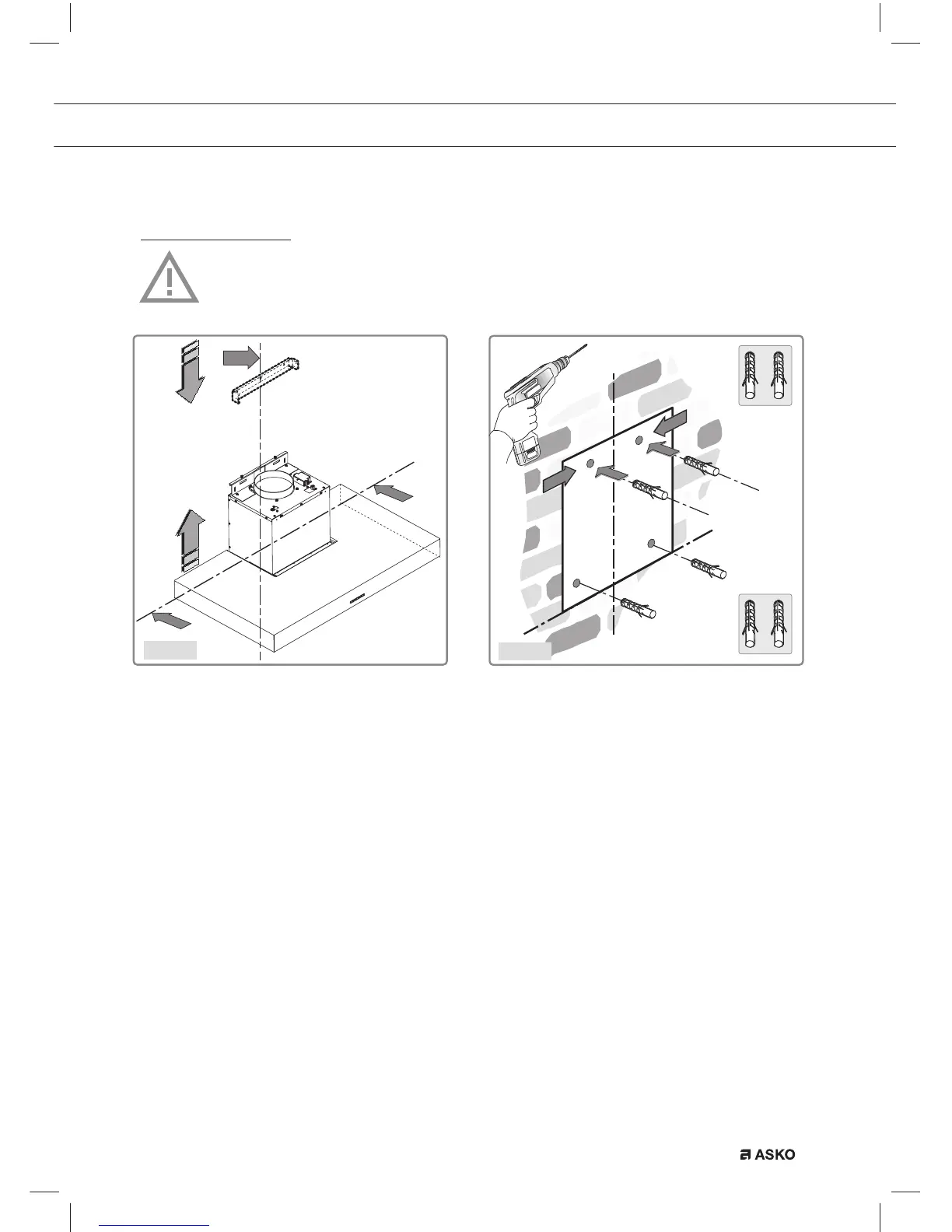 ASKO