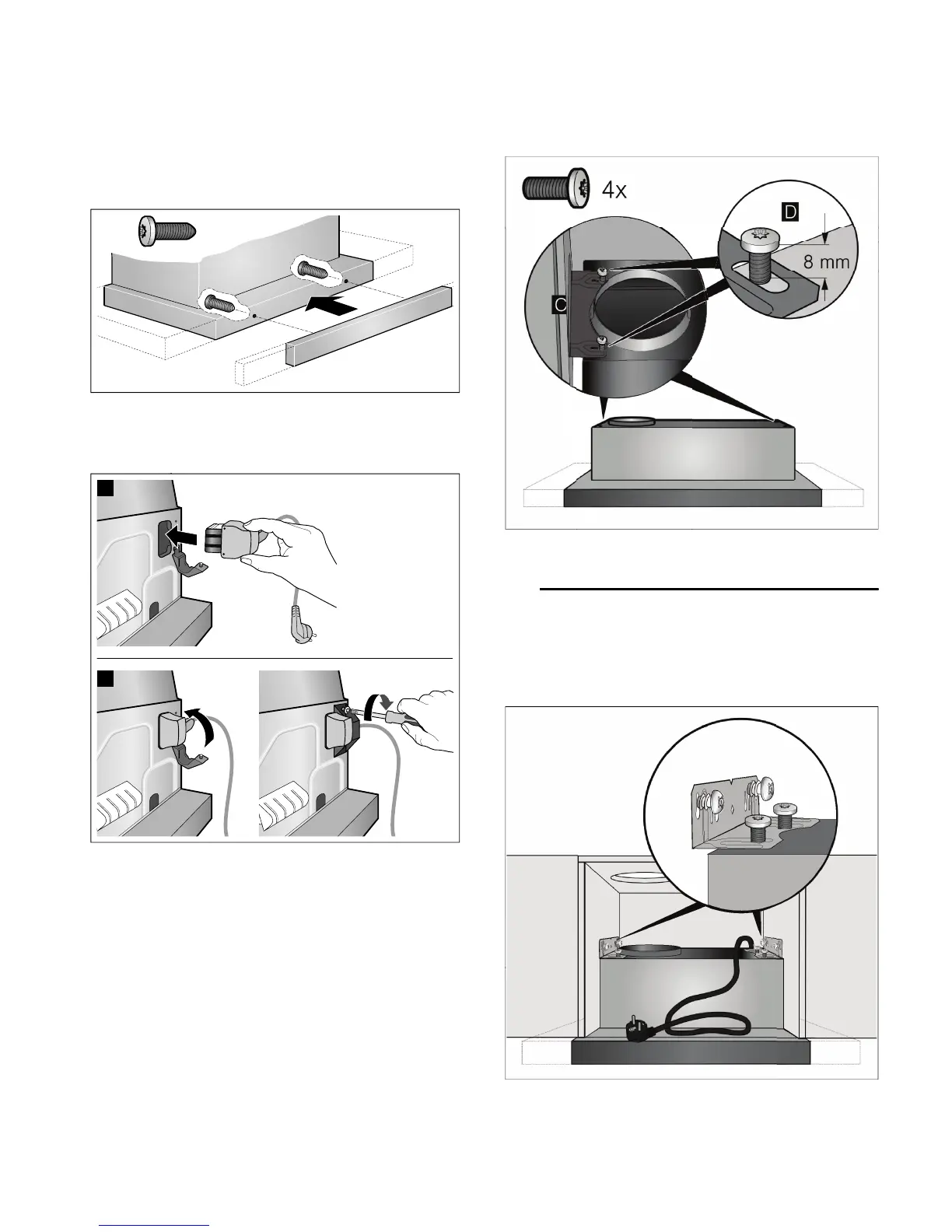 4x

D

8 mm

C