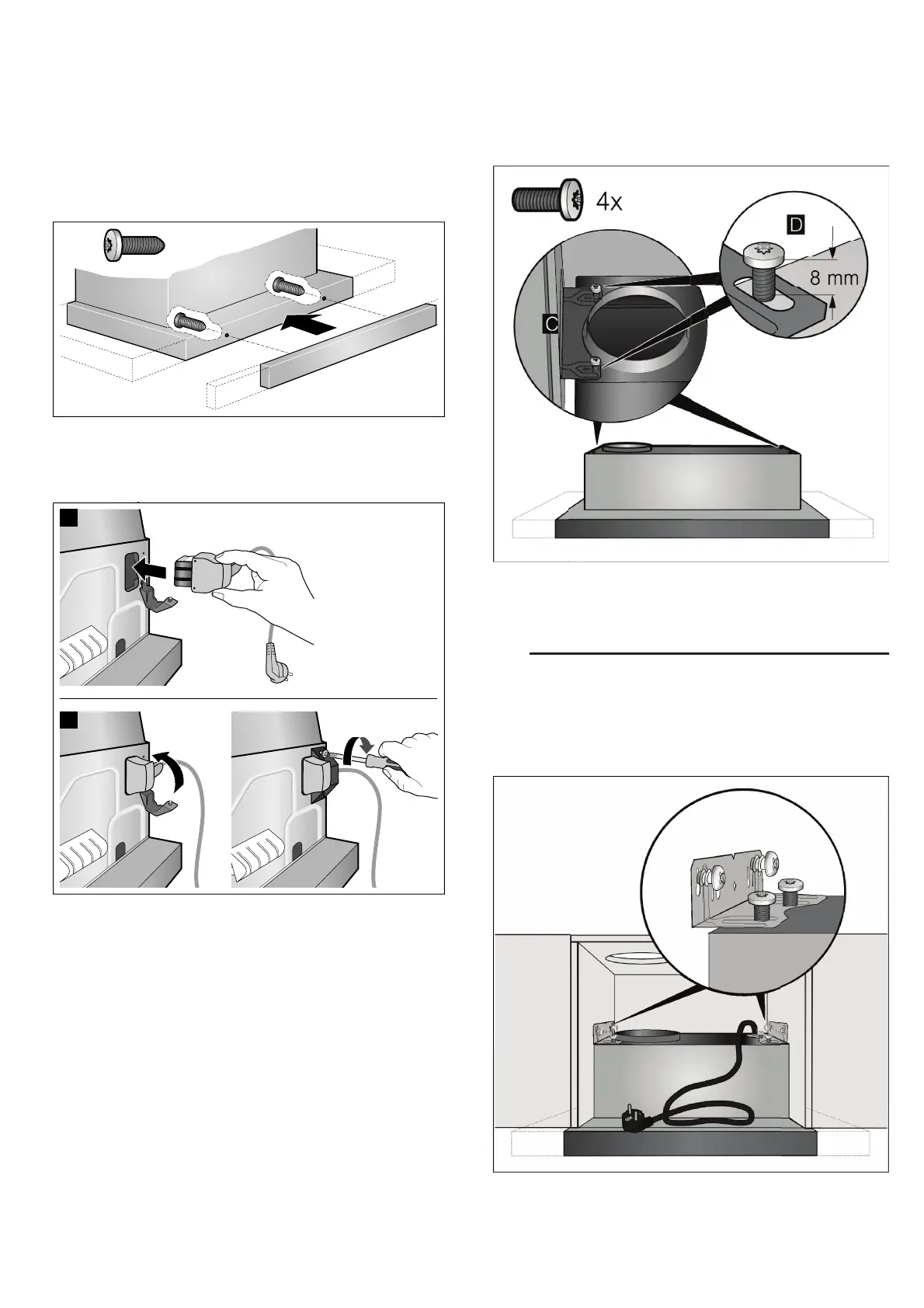 4x

D

8 mm

C