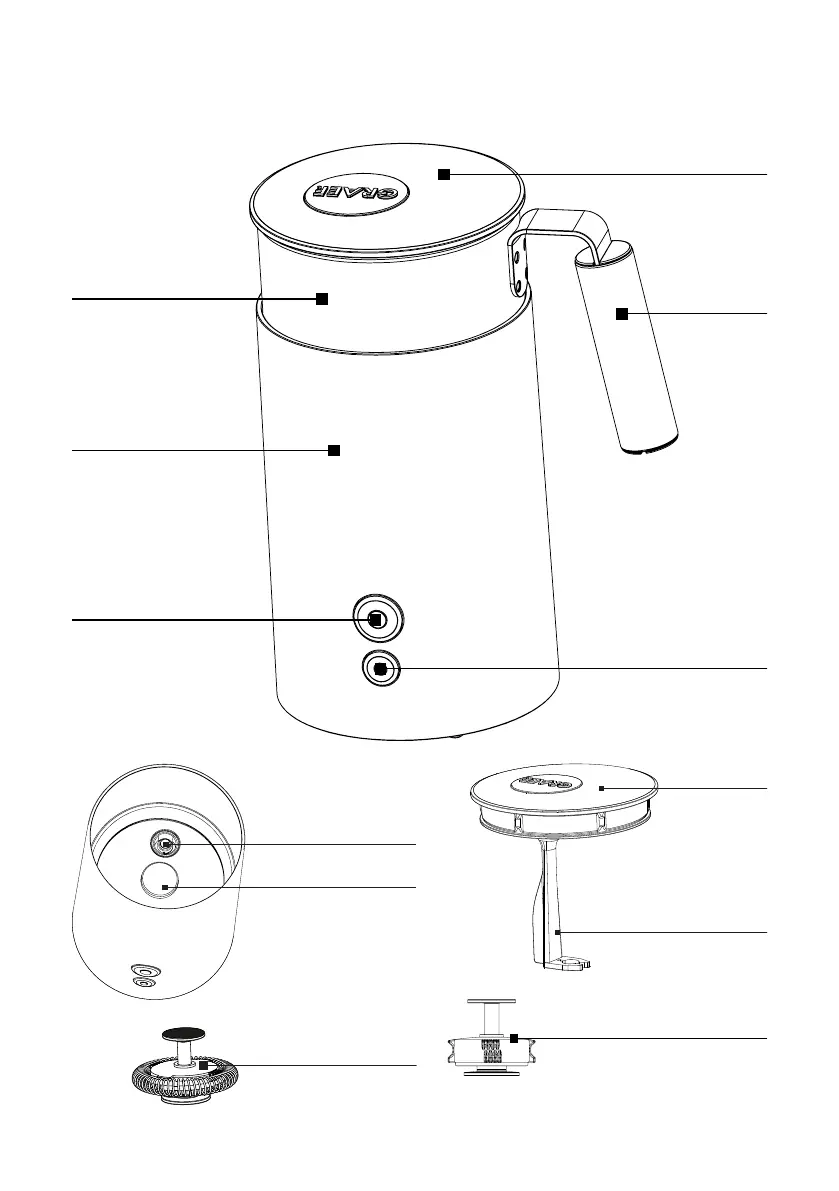 GRAEF

GRAEF