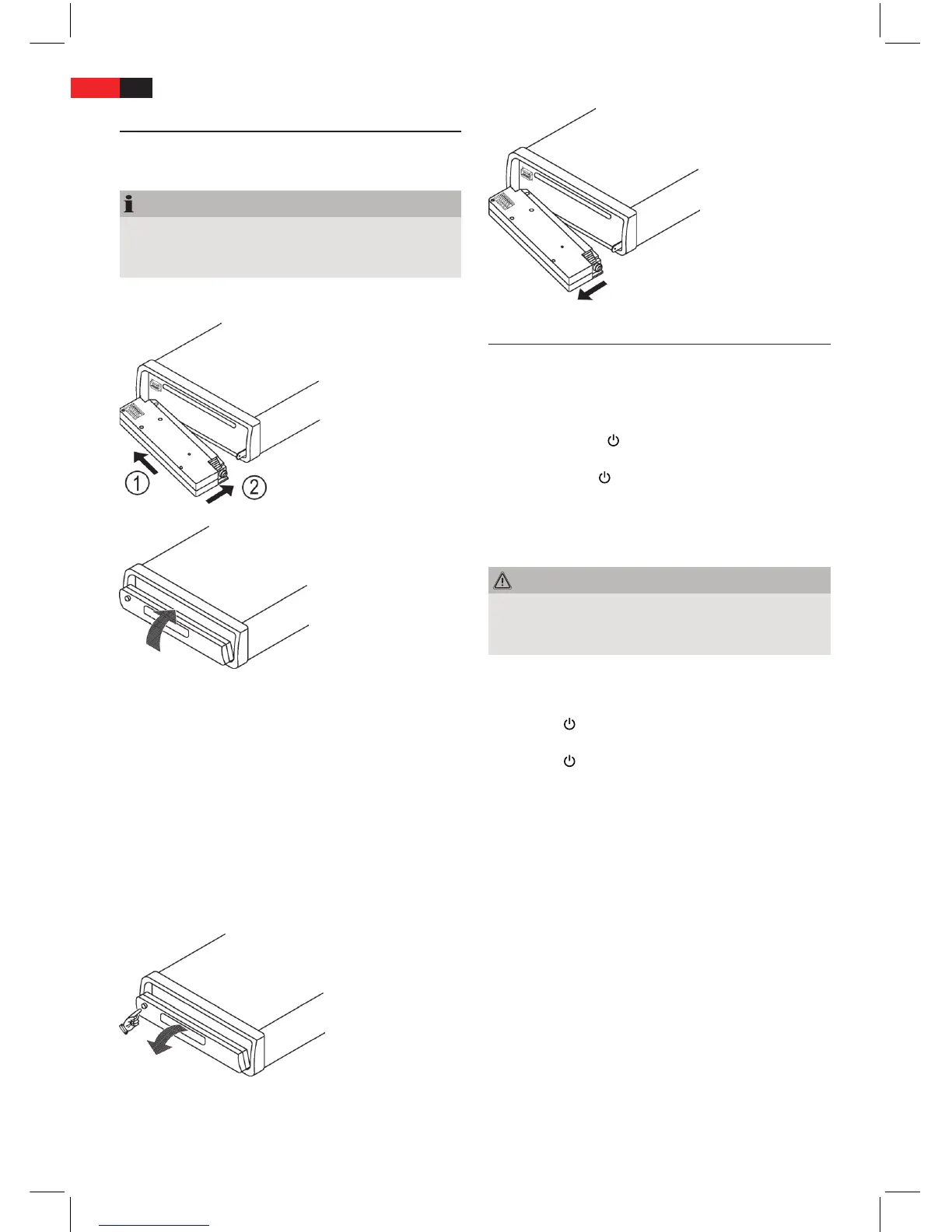 ①

②