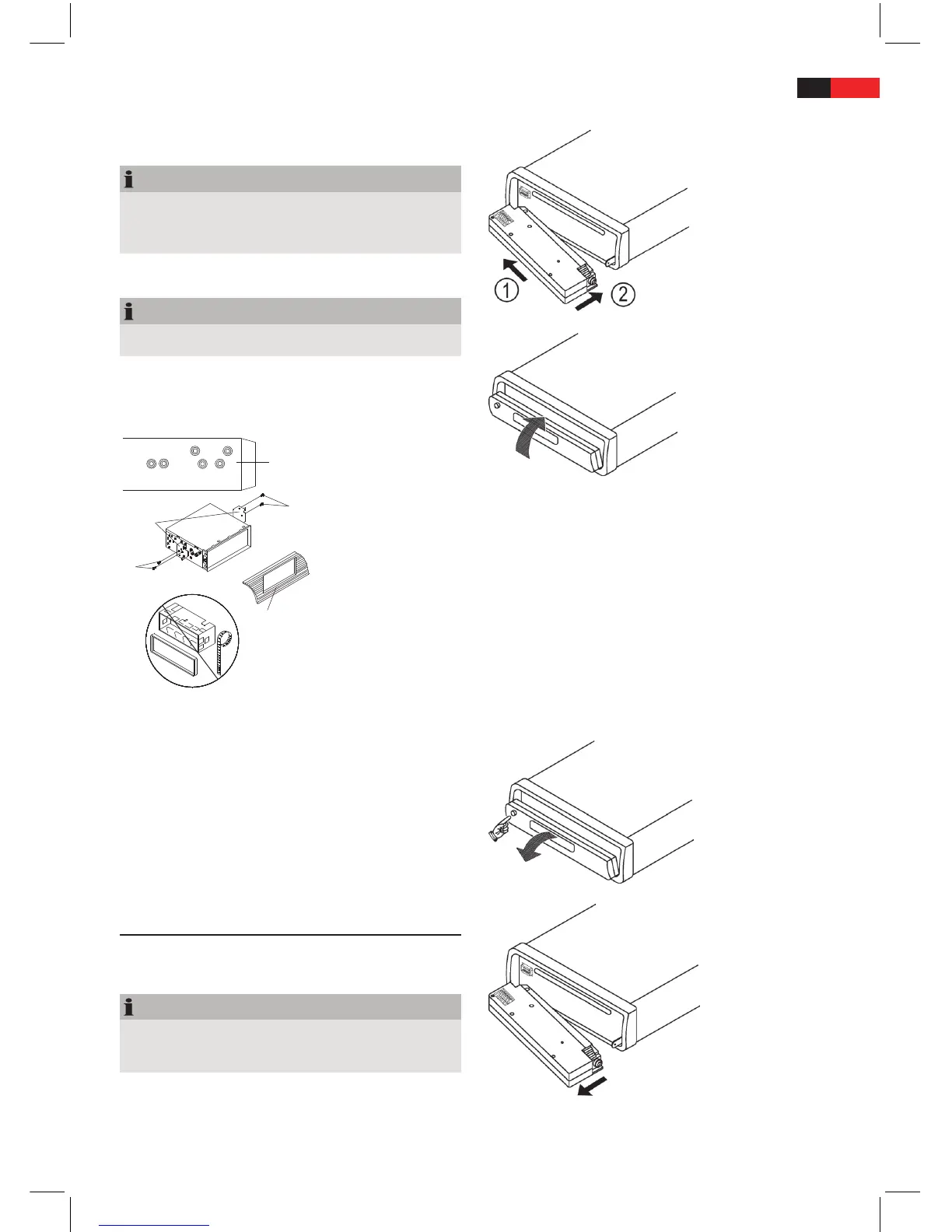 ①
②