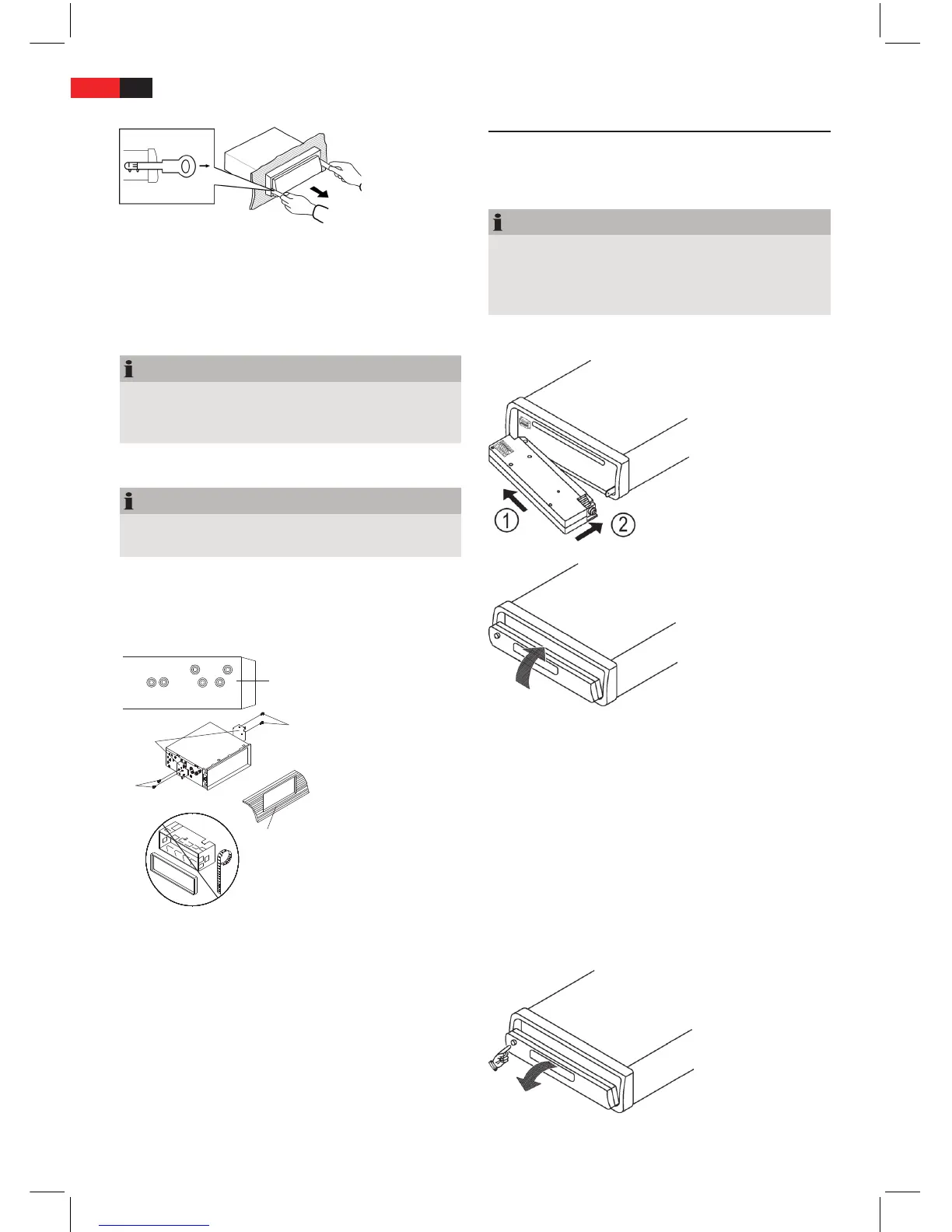 ①

②