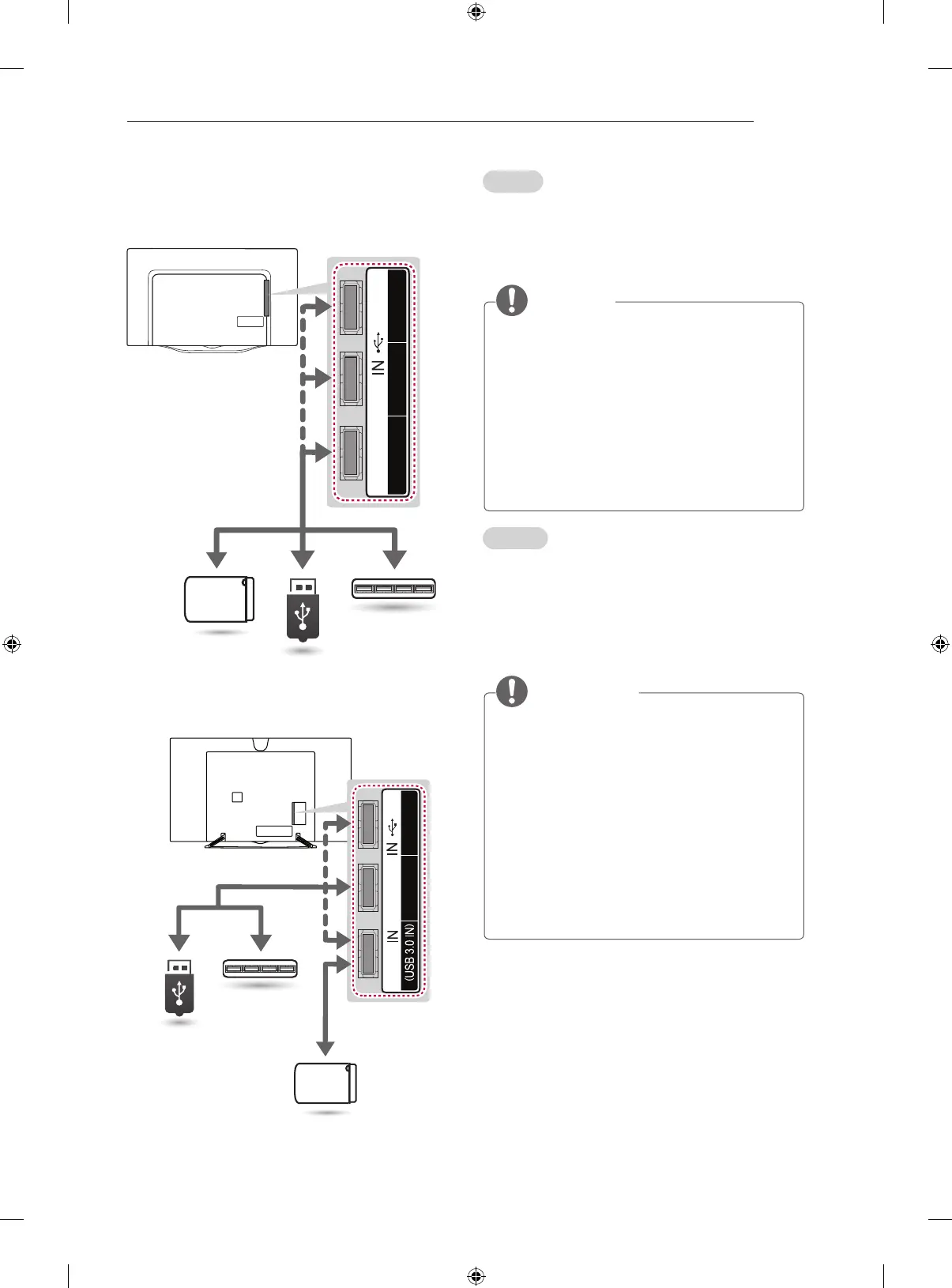 IN

IN

IN

(USB 3.0 IN)