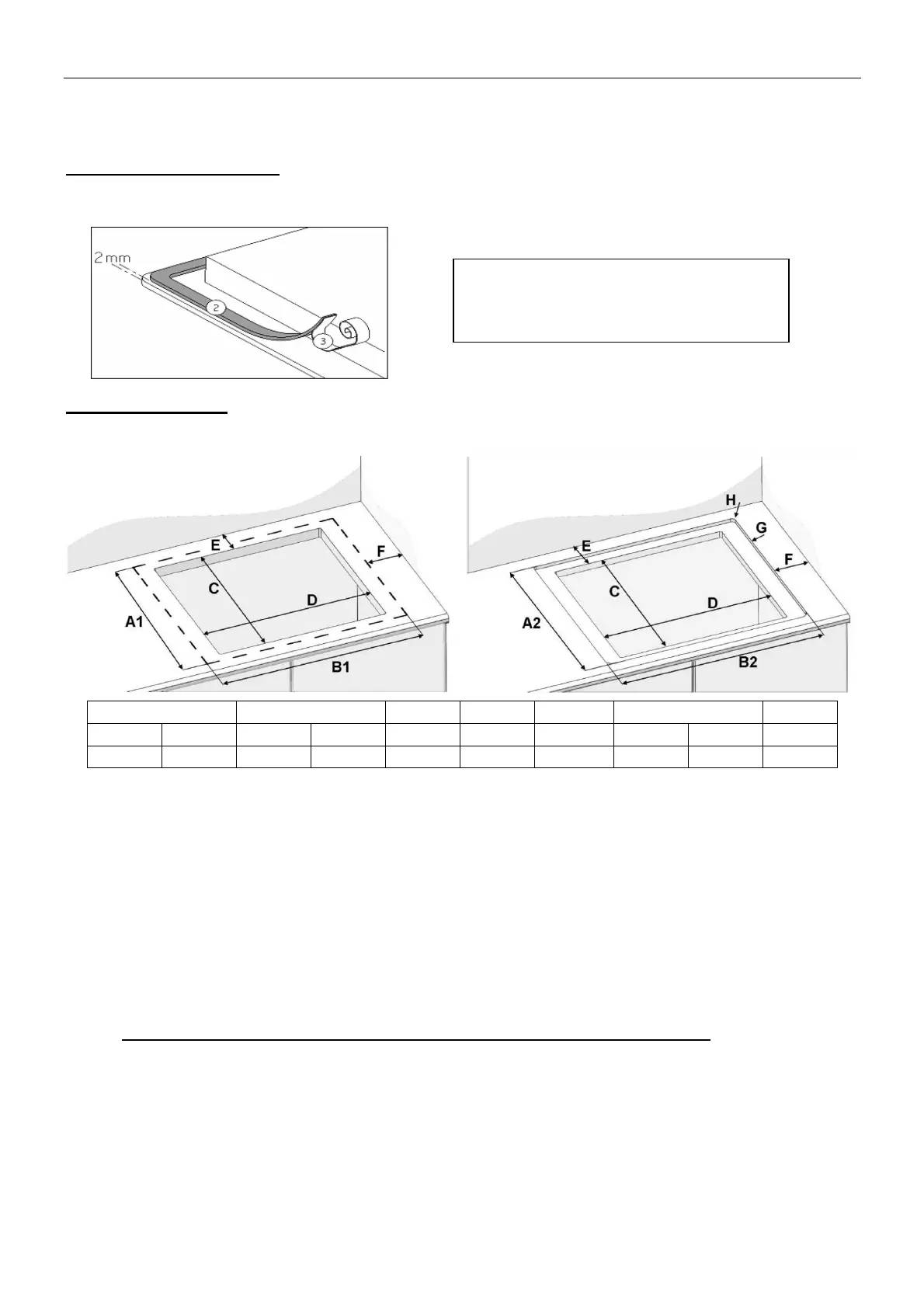 2 mm

2

3

E

F

C

D

A1

B1

H

G

E

F

C

D

A2

B2