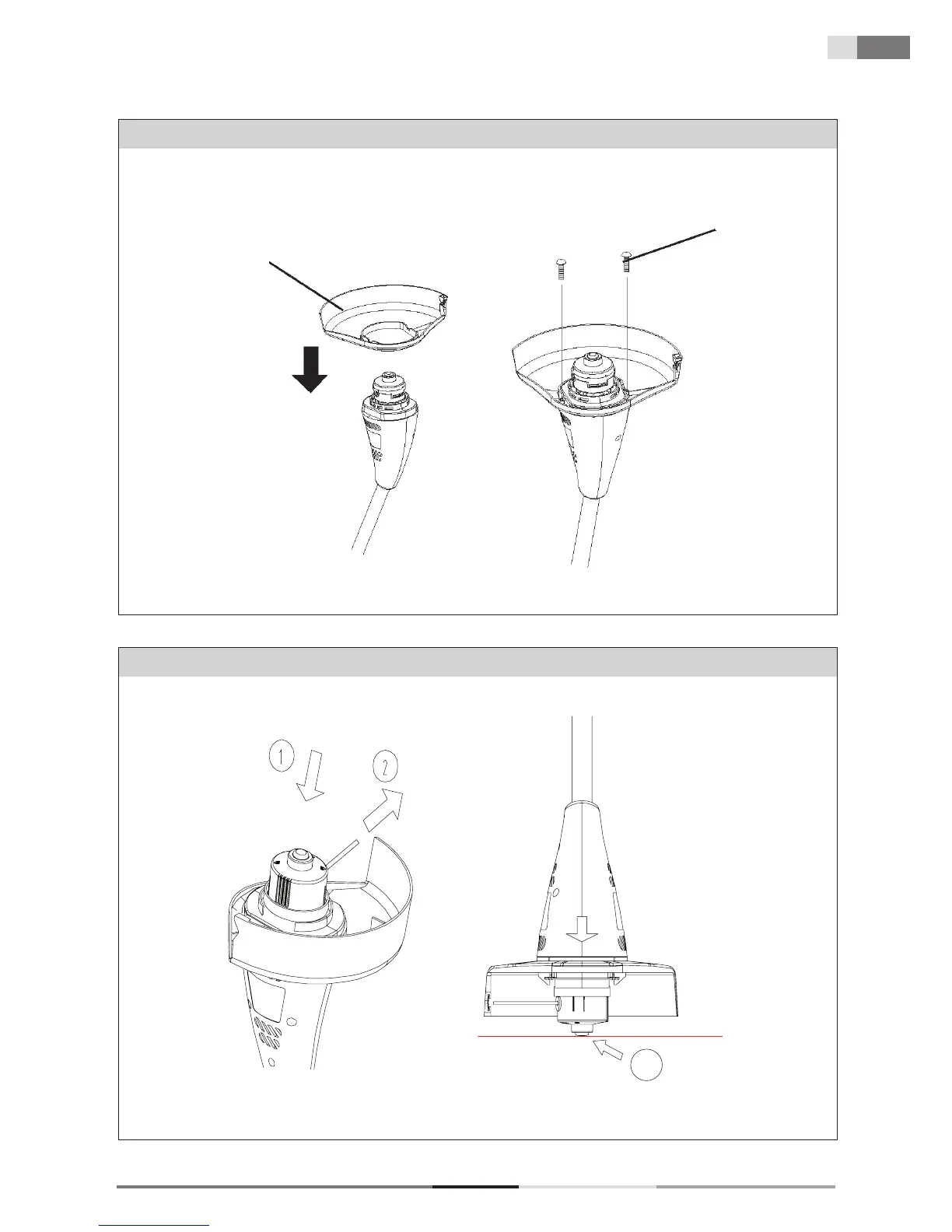 1

2