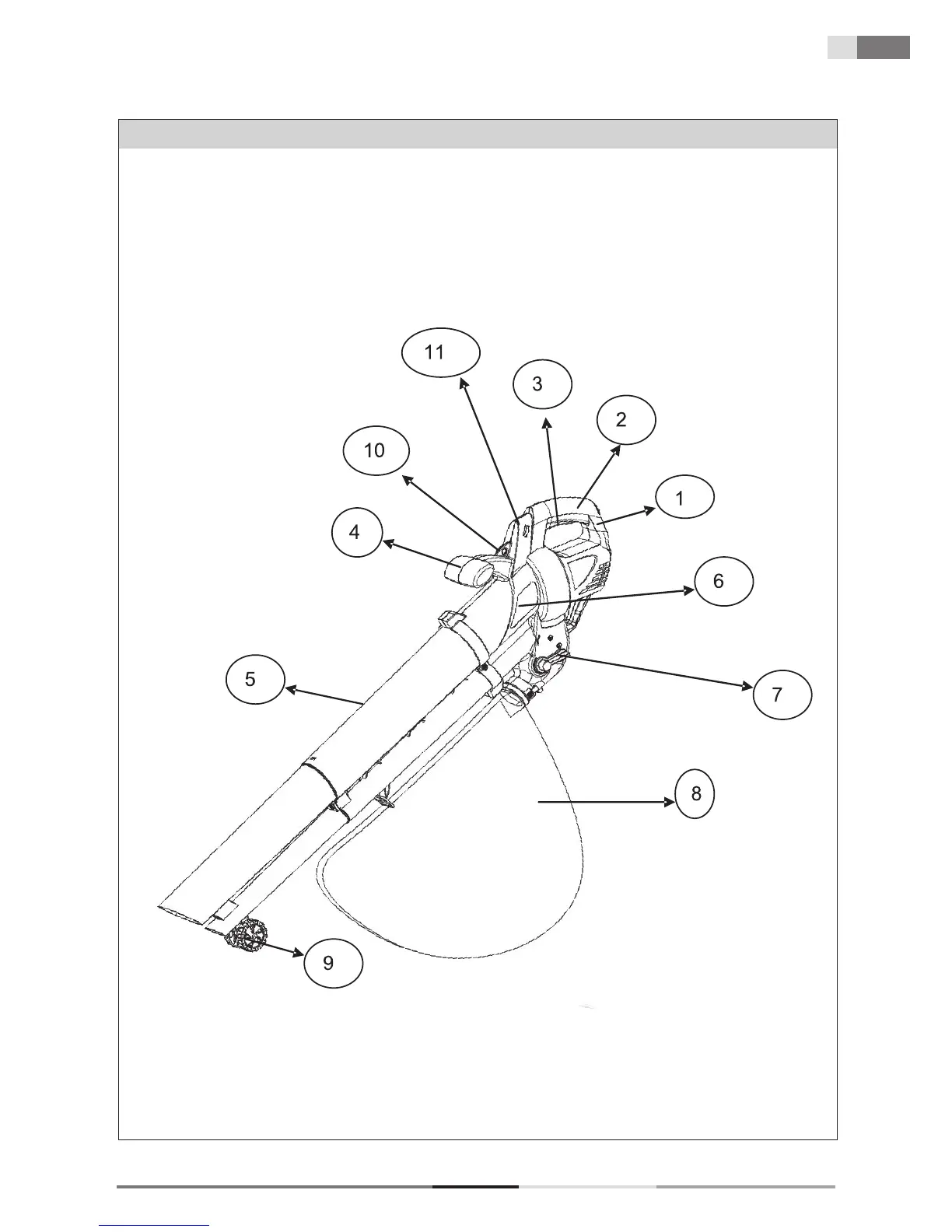 11

3

2

10

1

4

6

5

7

8

9