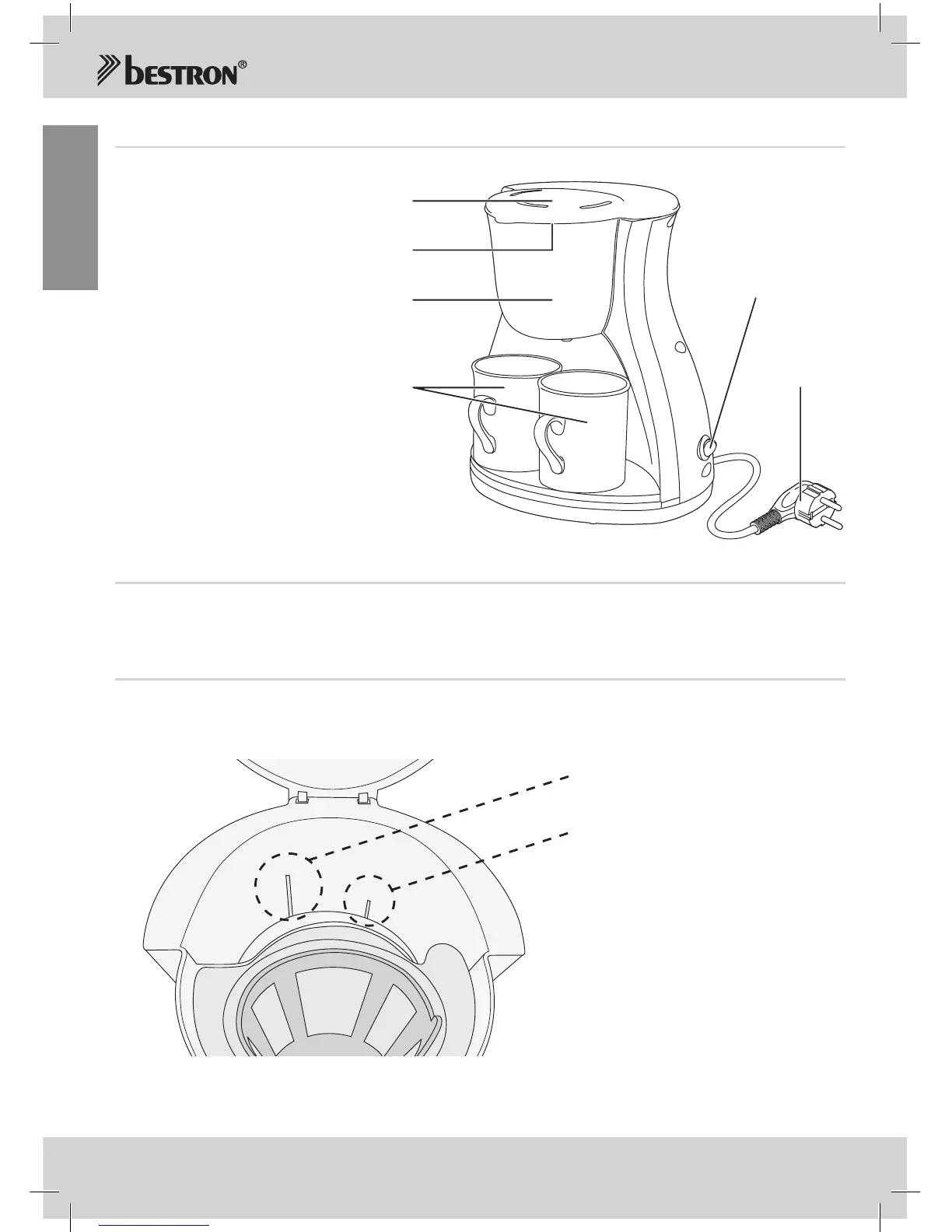 bestron®