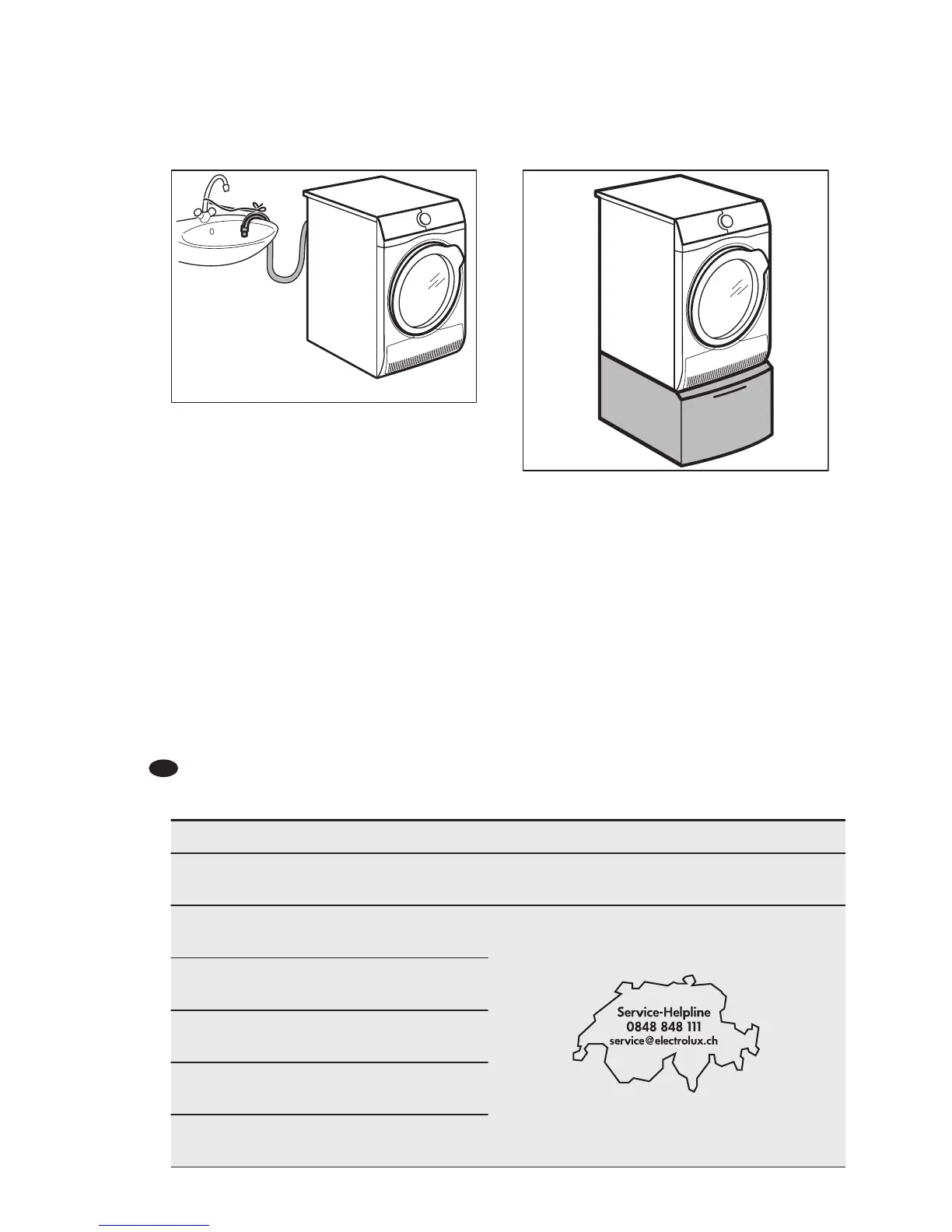 Service-Helpline
0848 848 111
service@electrolux.ch