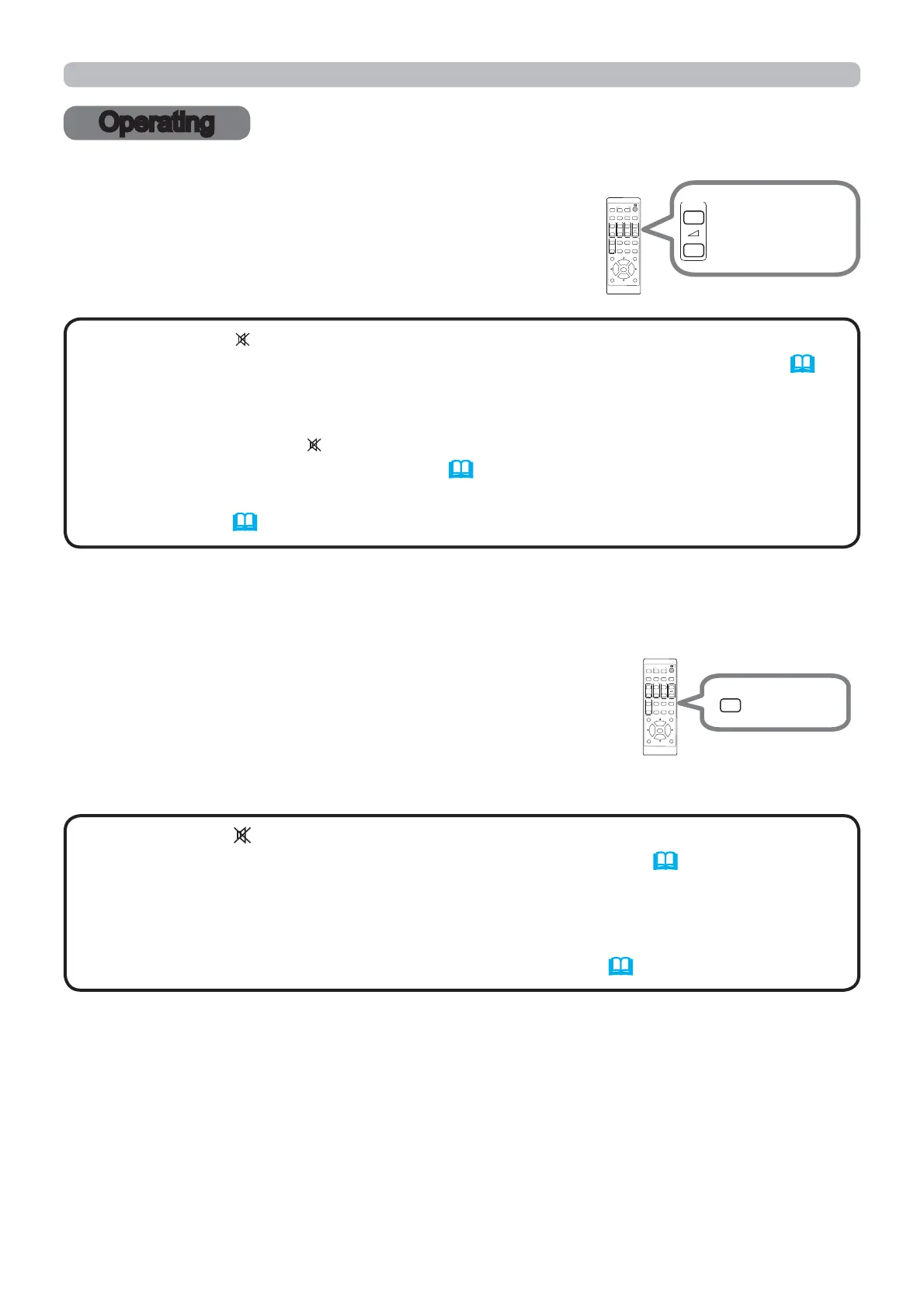 Operating