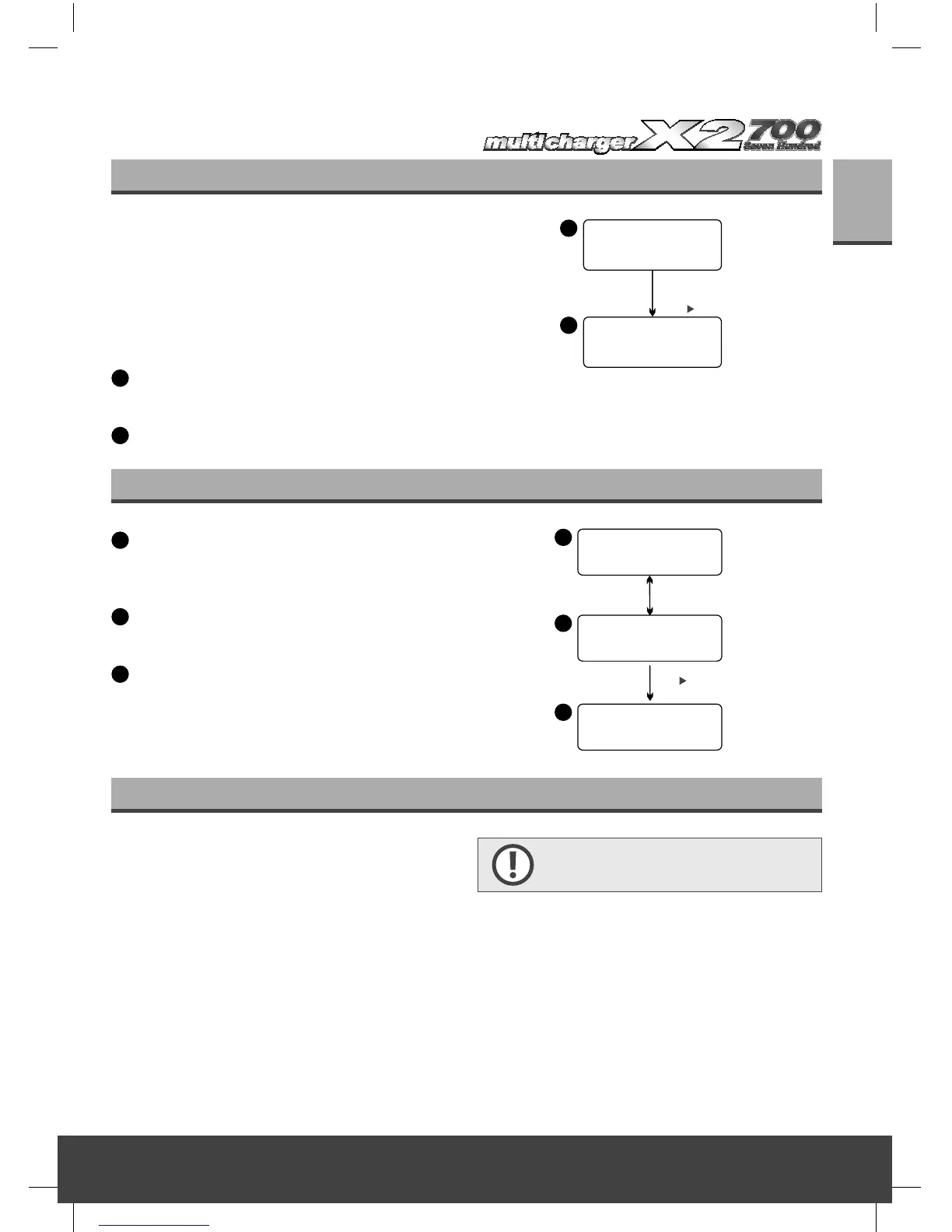 multicharger X2 700 Seven Hundred