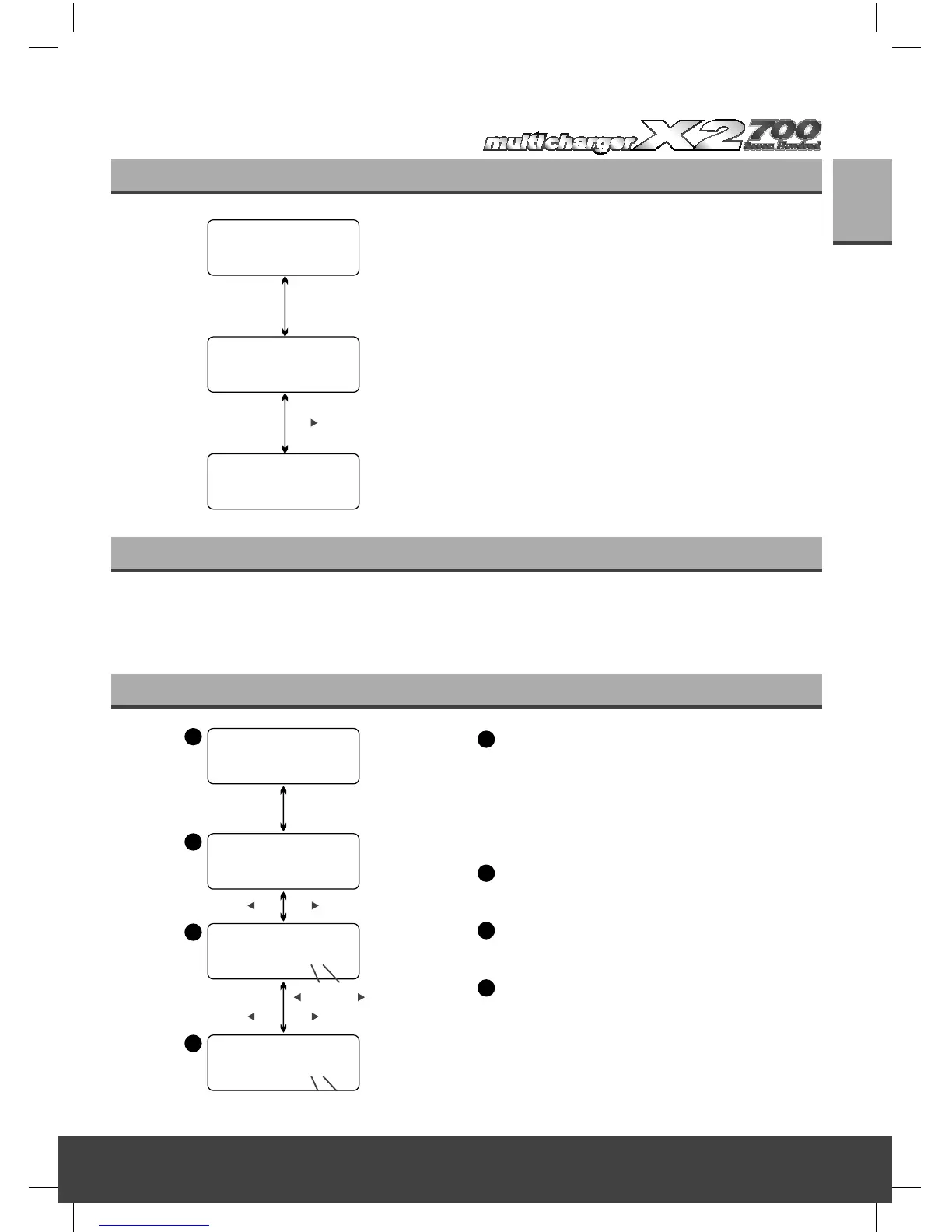 multicharger X2 700 Seven Hundred