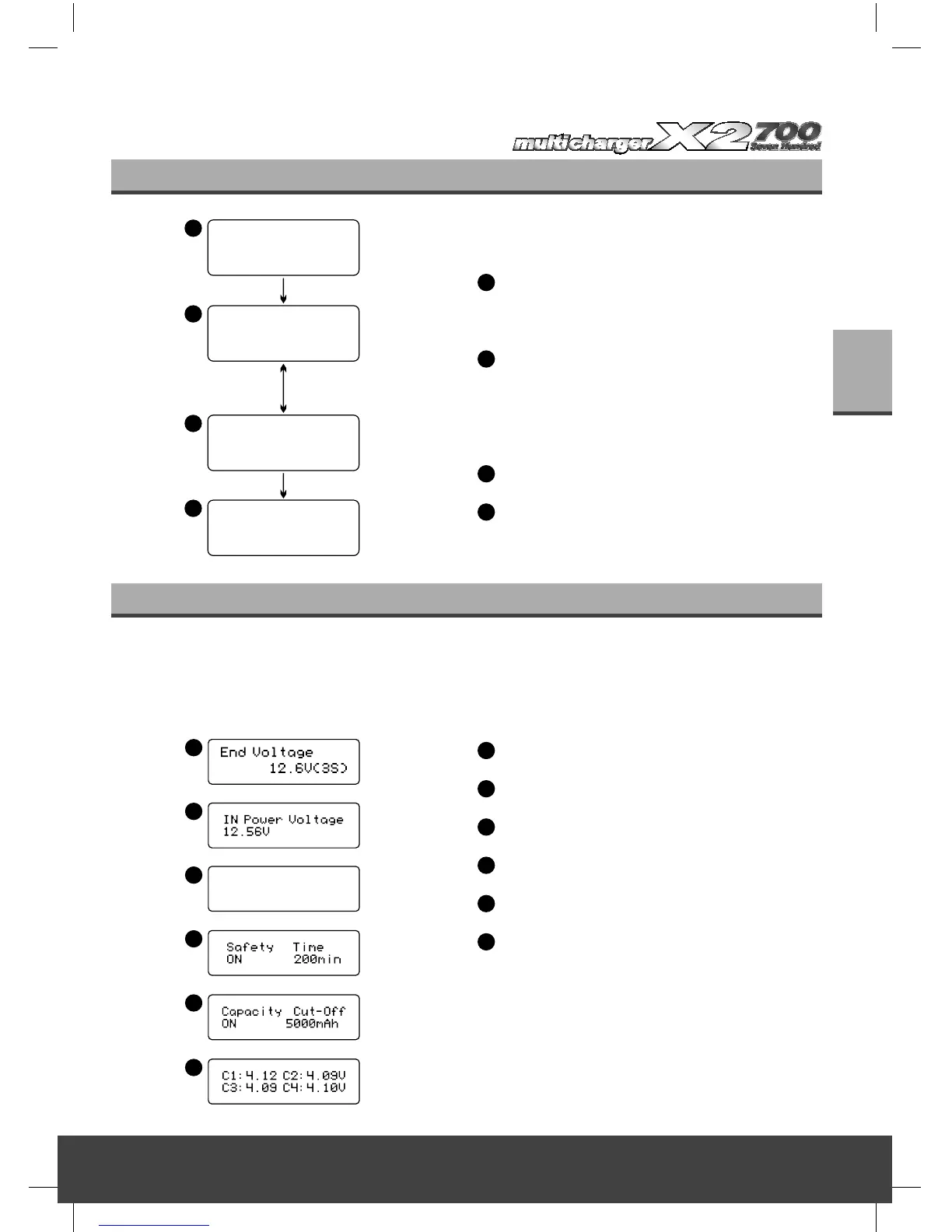 multicharger X2 700 Seven Hundred

End Voltage
12.6V(3S)

IN Power Voltage
12.56V

Safety Time
ON 200min

Capacity Cut-Off
ON 5000mAh

C1:4.12 C2:4.09V
C3:4.09 C4:4.10V