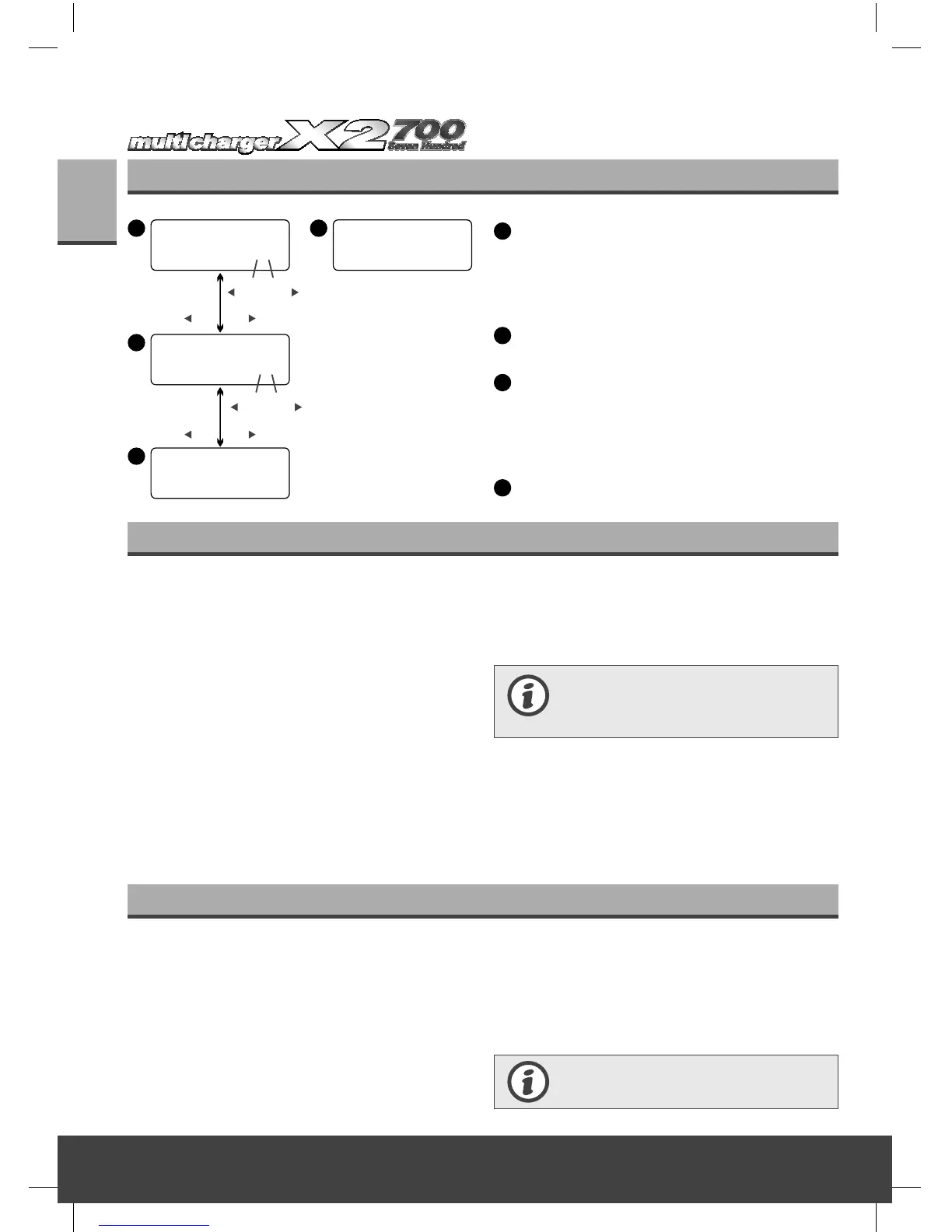 multicharger X2 700 Seven Hundred