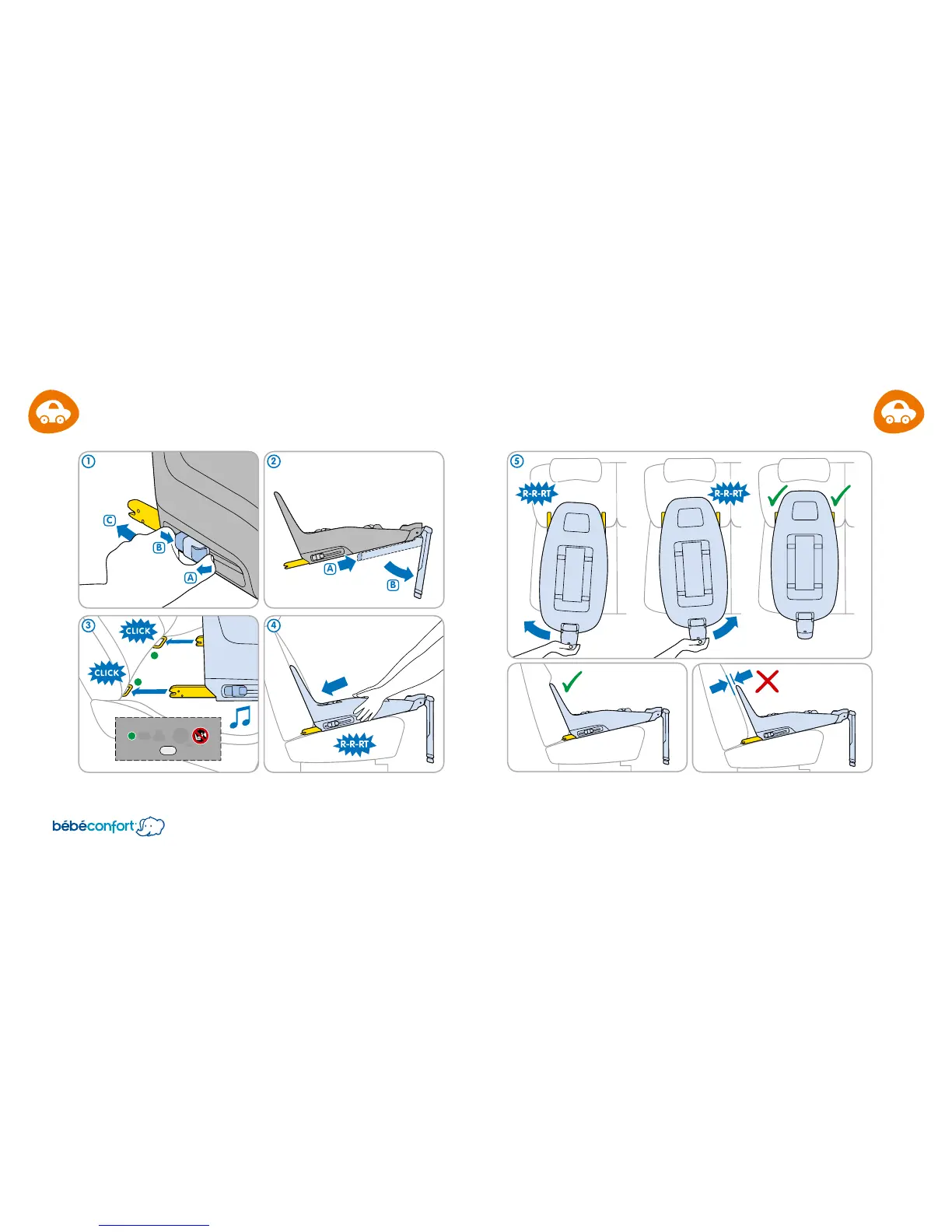 1
C
B
A

2
A
B

3
CLICK
CLICK

4
R-R-RT

5
R-R-RT
R-R-RT

bébéconfort