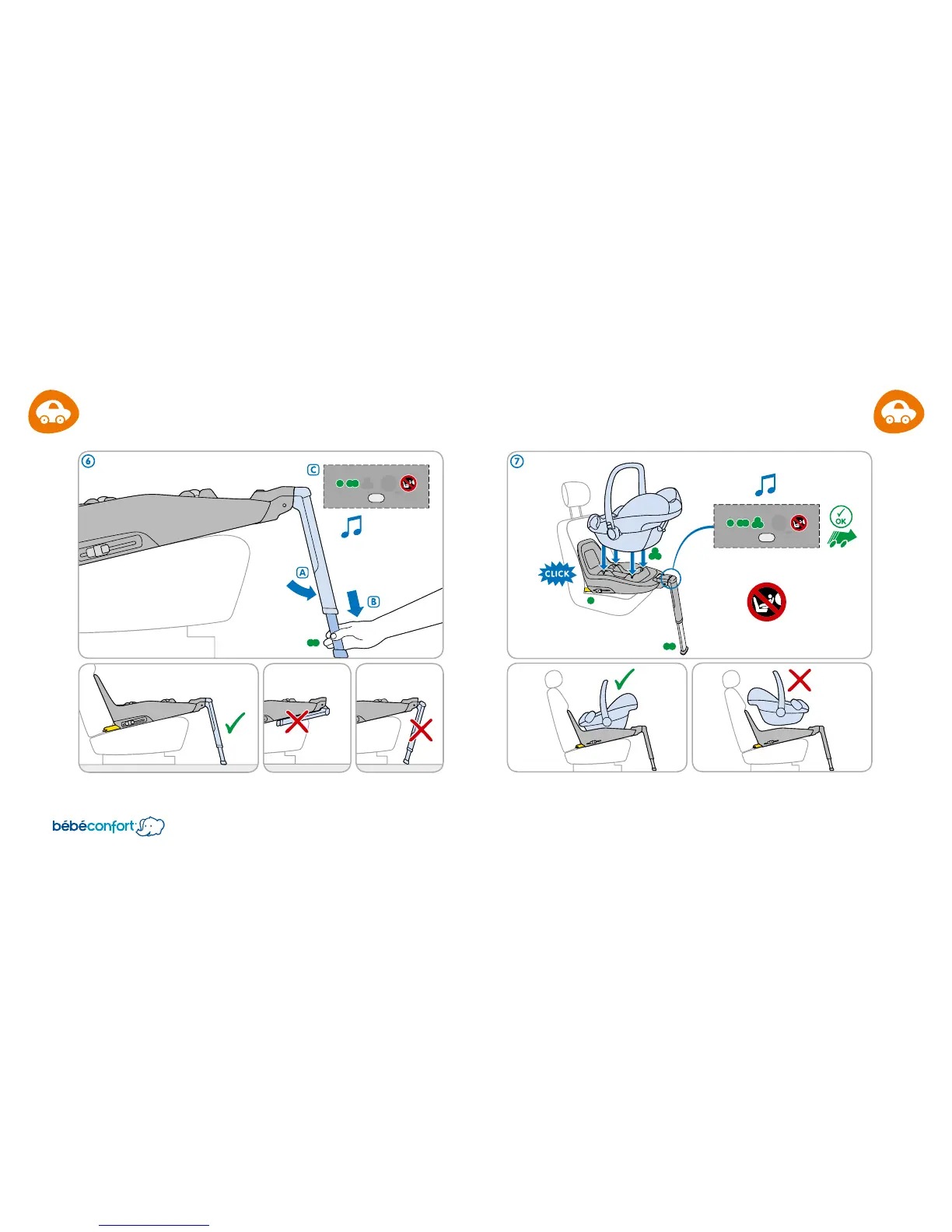 6

C

A

B

7

CLICK

OK

bébéconfort