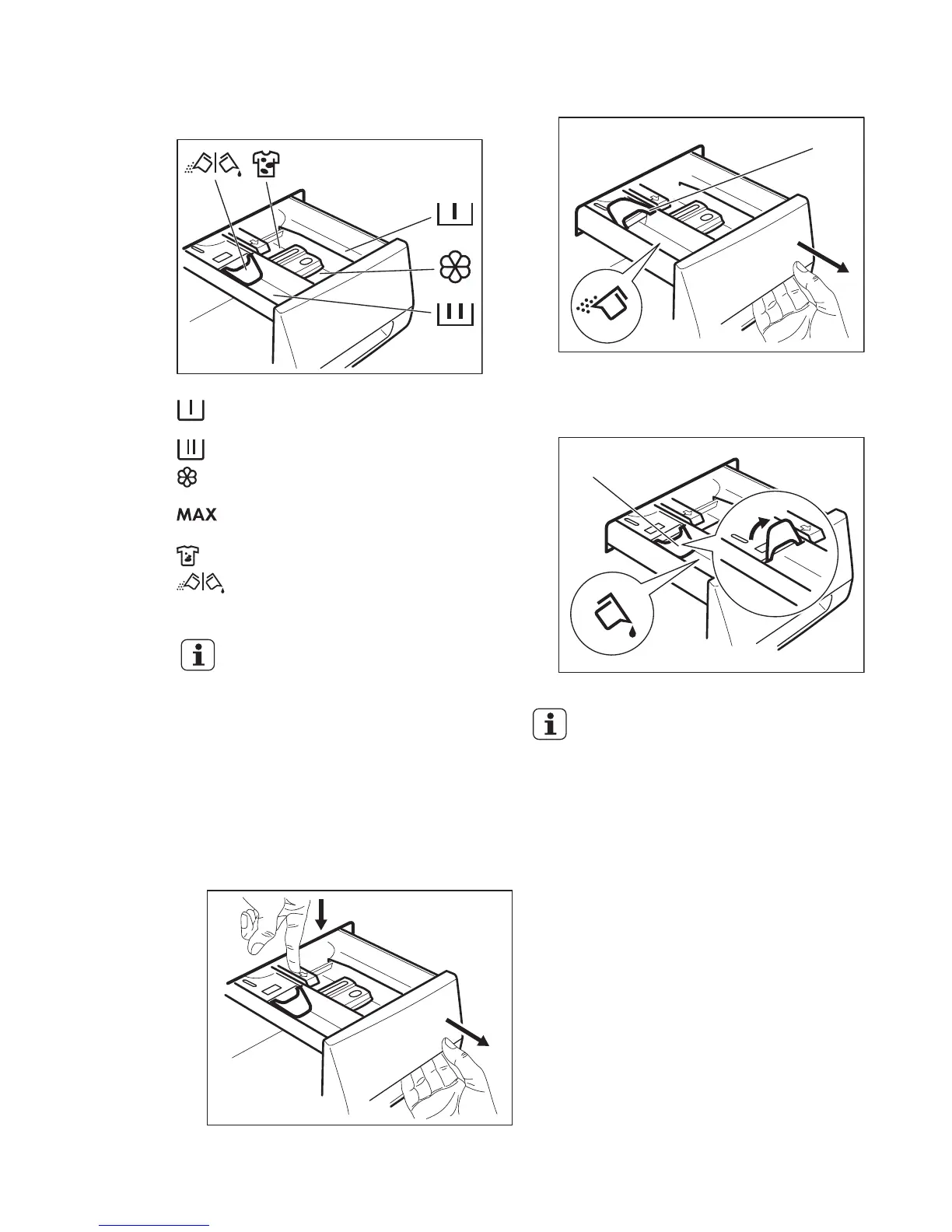 MAX