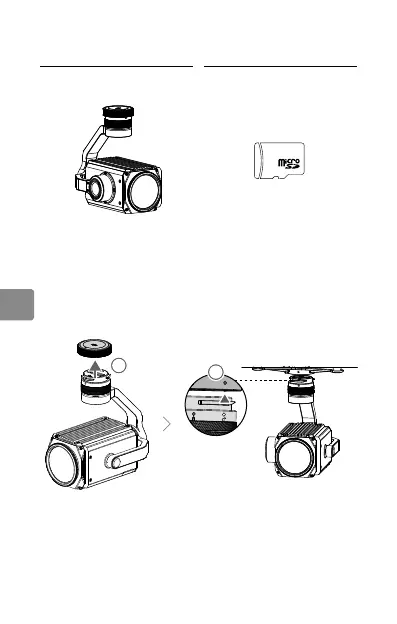 micro SD