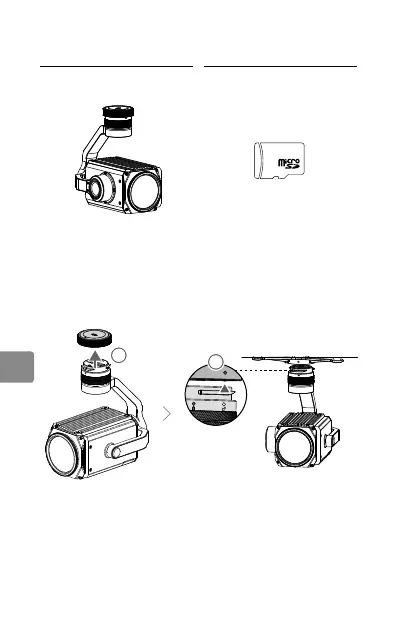 micro SD