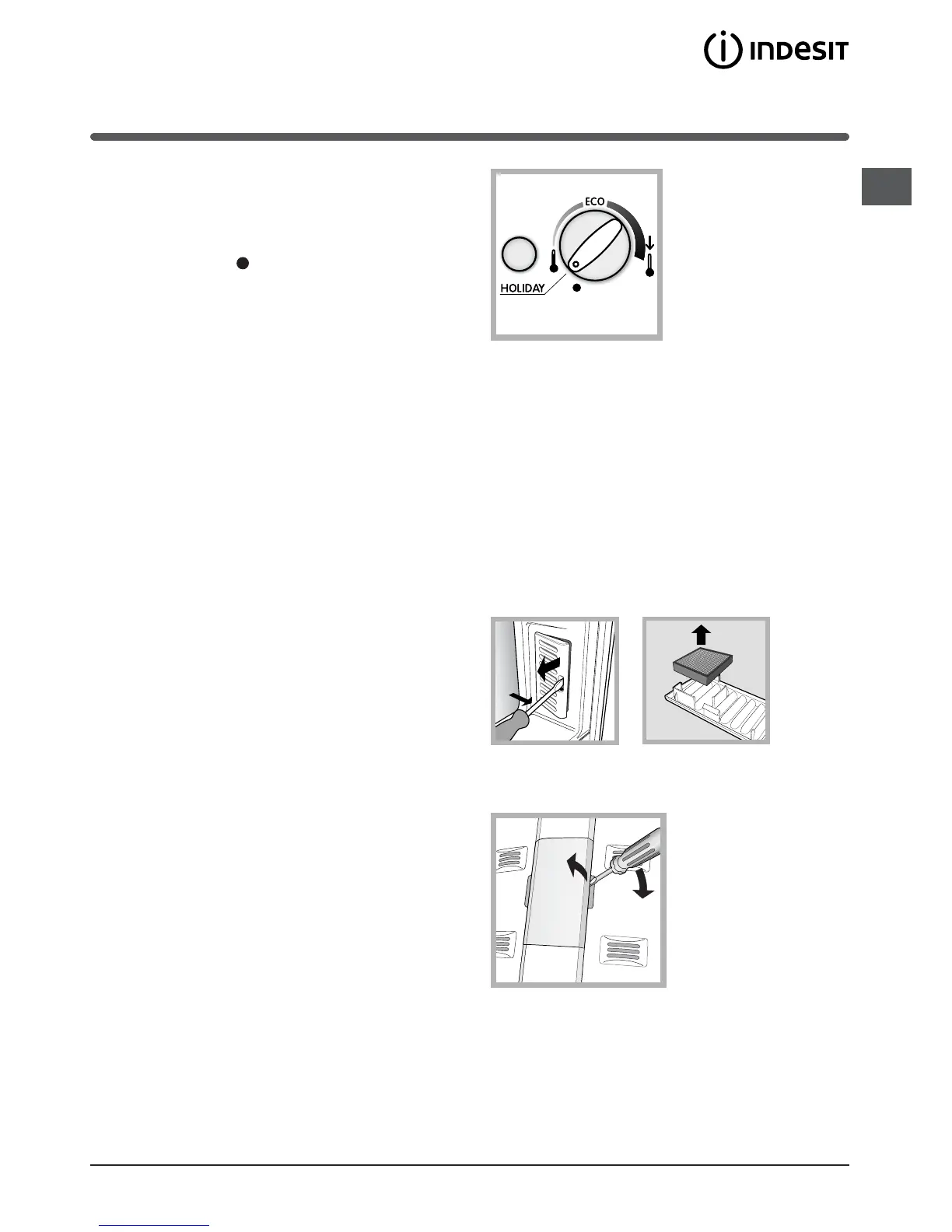 INDESIT

ECO

HOLIDAY