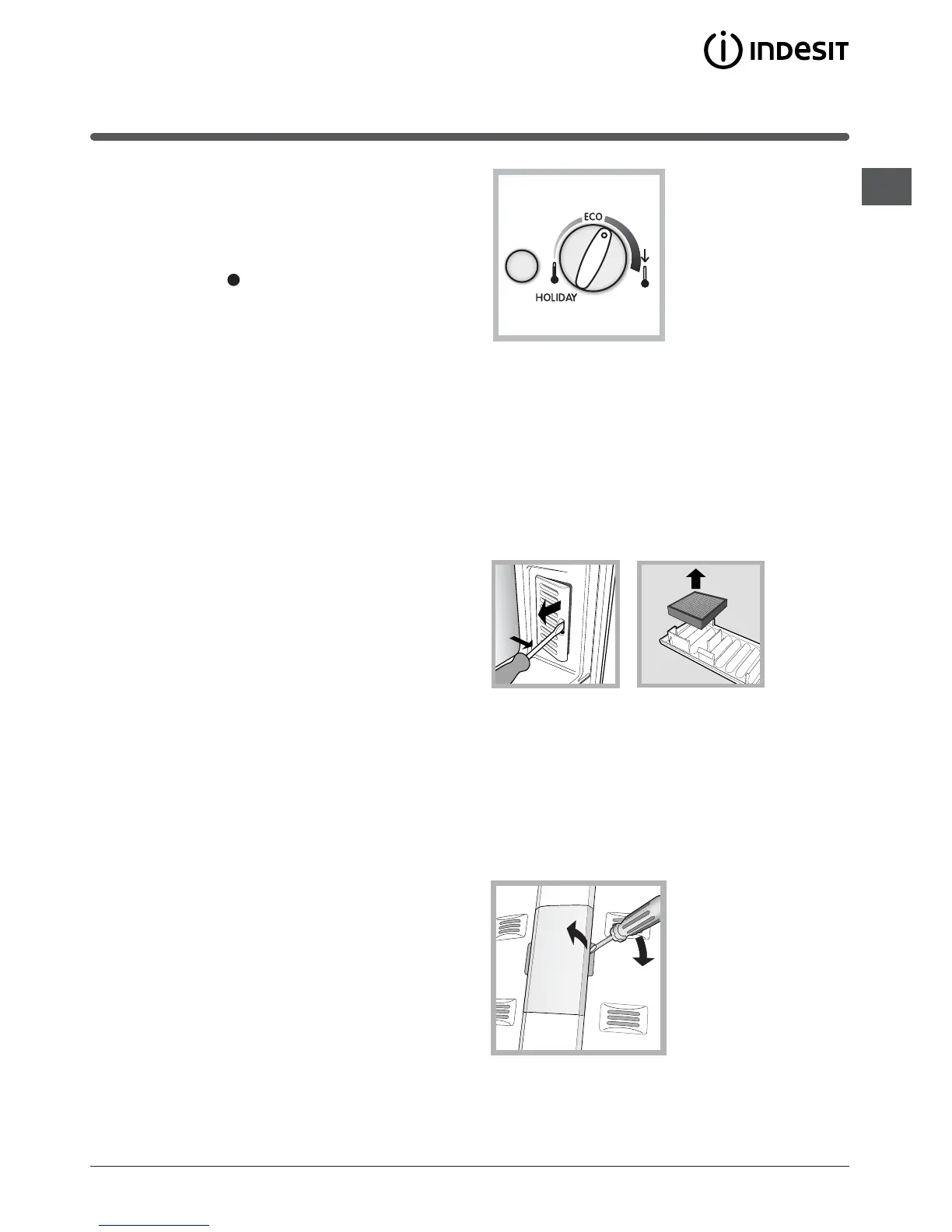 INDESIT

ECO

HOLIDAY