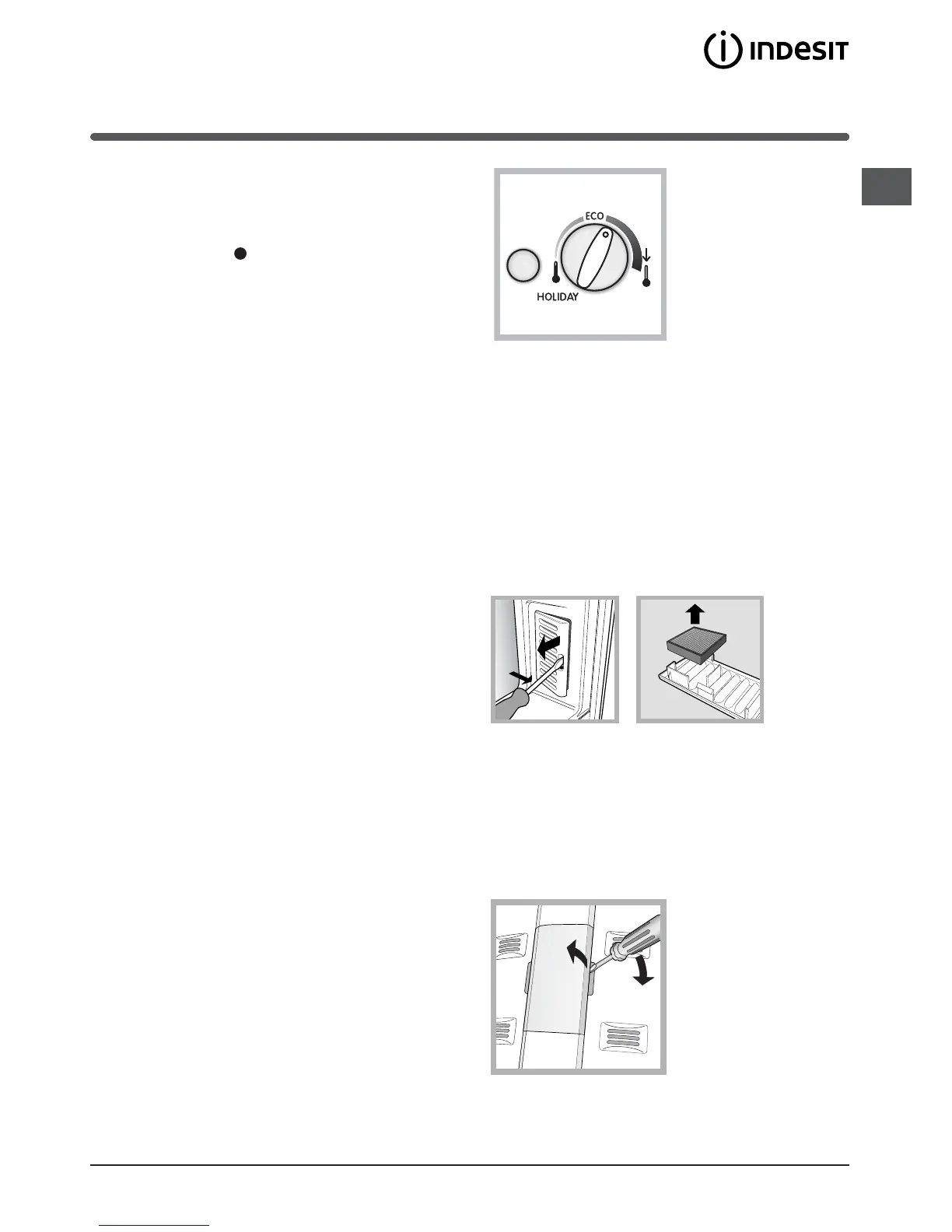 INDESIT

ECO

HOLIDAY