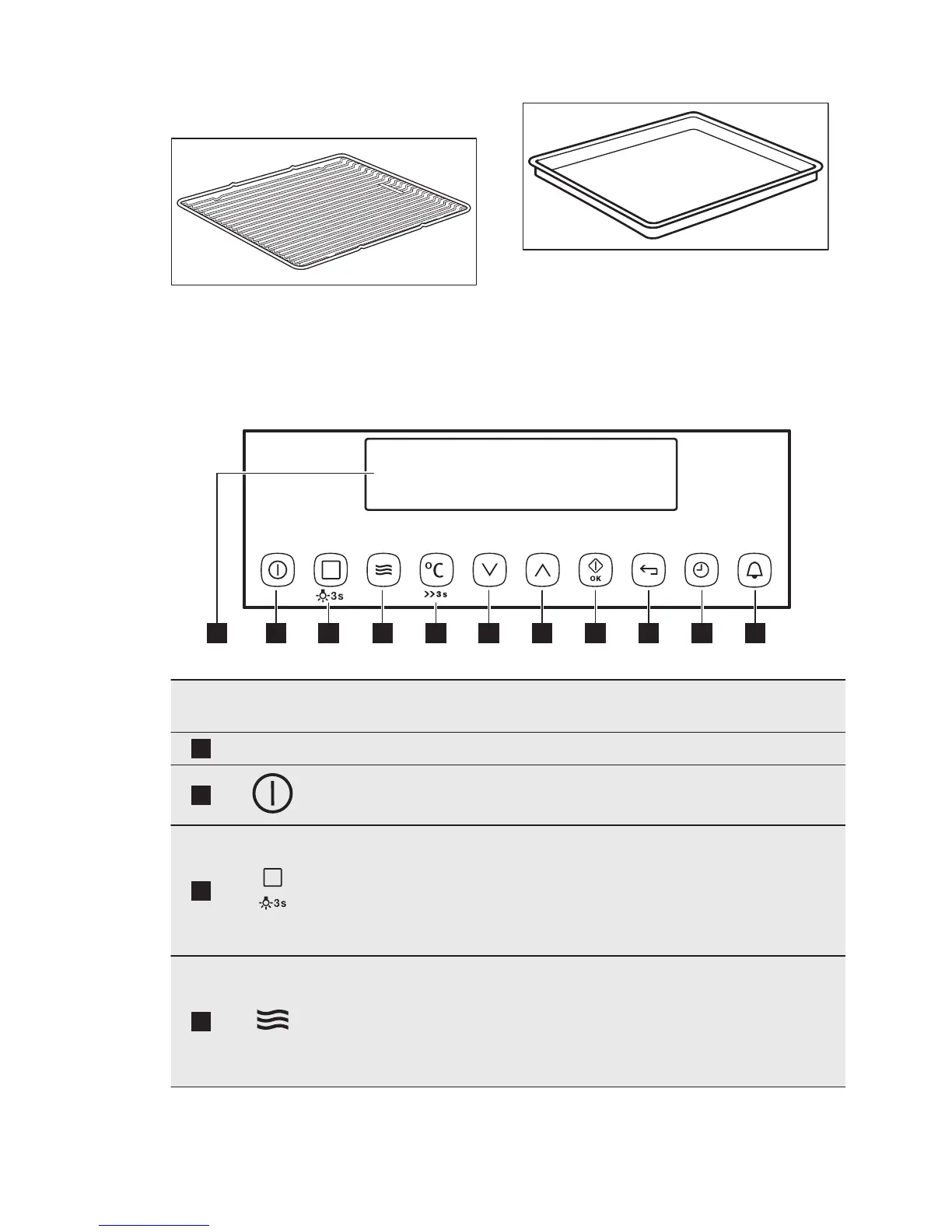 3s

°C

>>3s

OK

3s