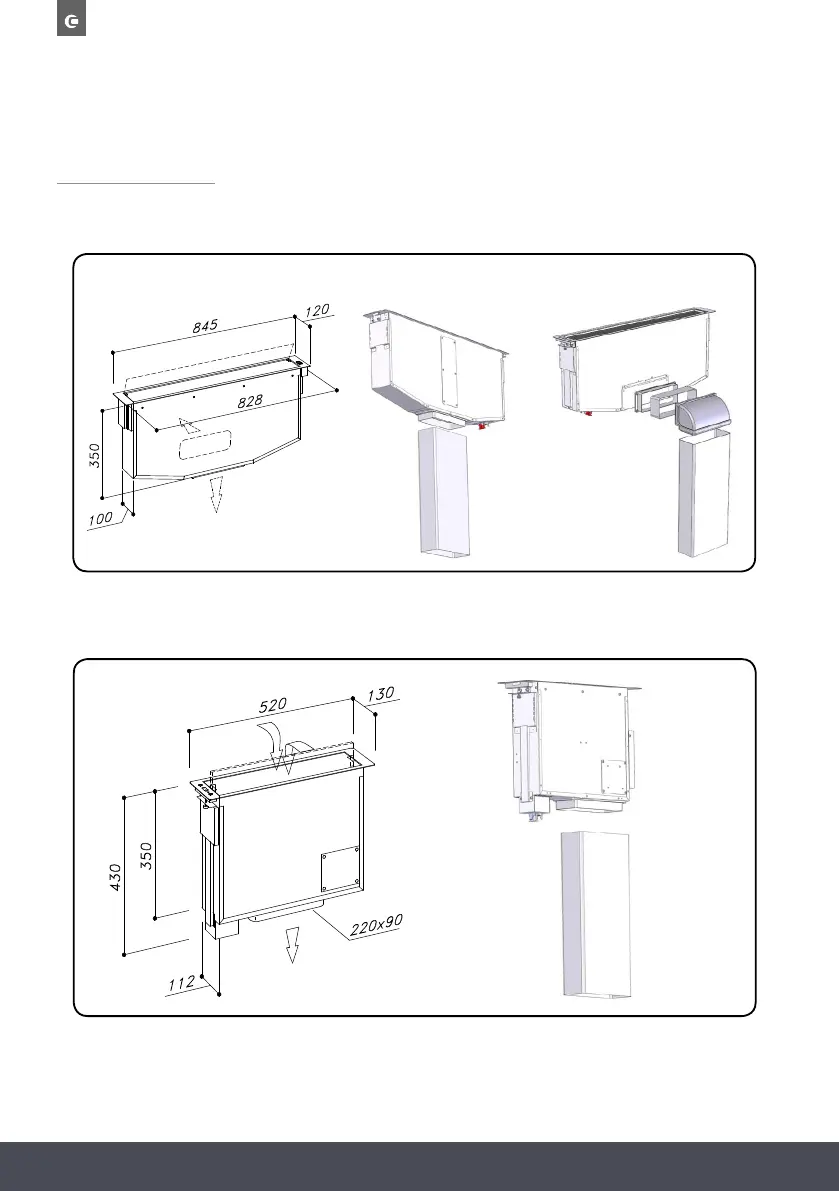 845

120

828

350

100

520

130

430

350

220x90

112