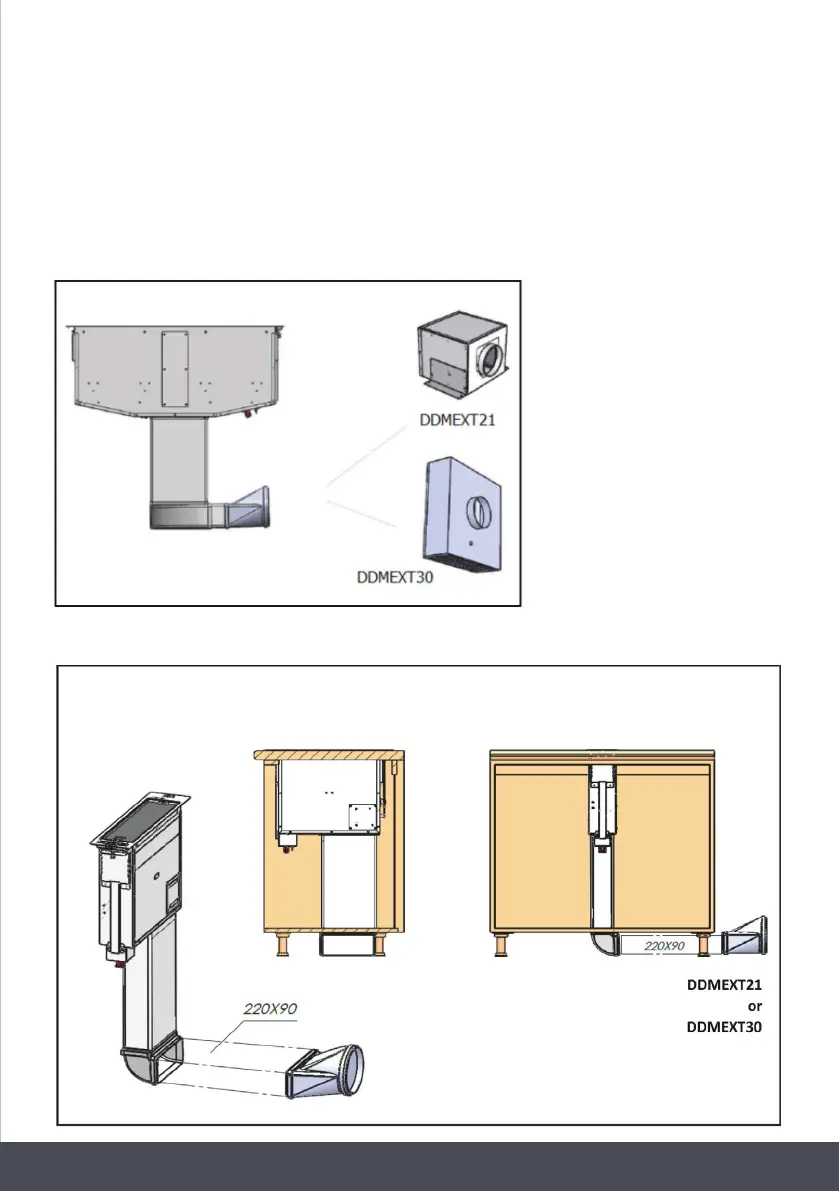 DDMEXT21

DDMEXT30

220X90

220X90

DDMEXT21
or
DDMEXT30