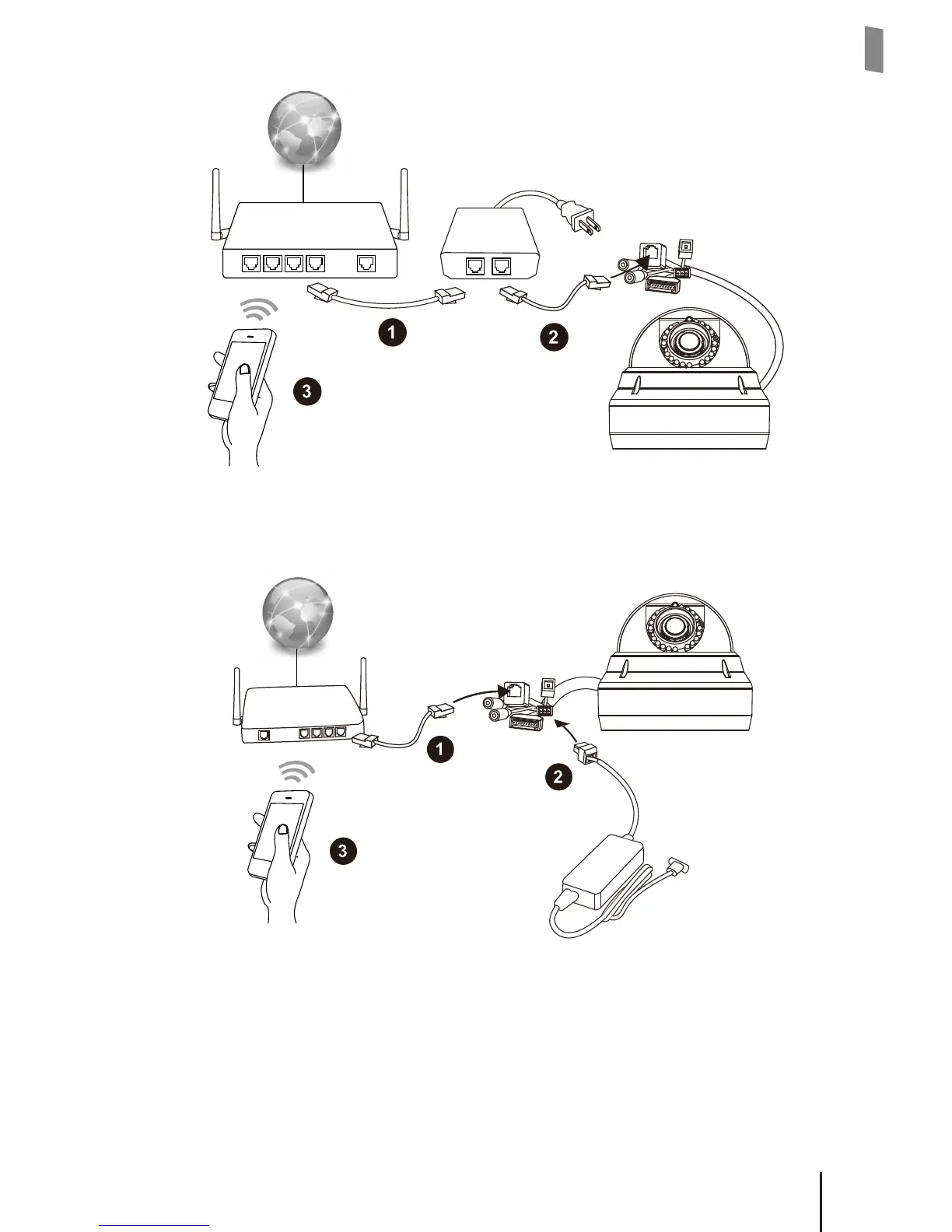 1
2
3
1
2
3