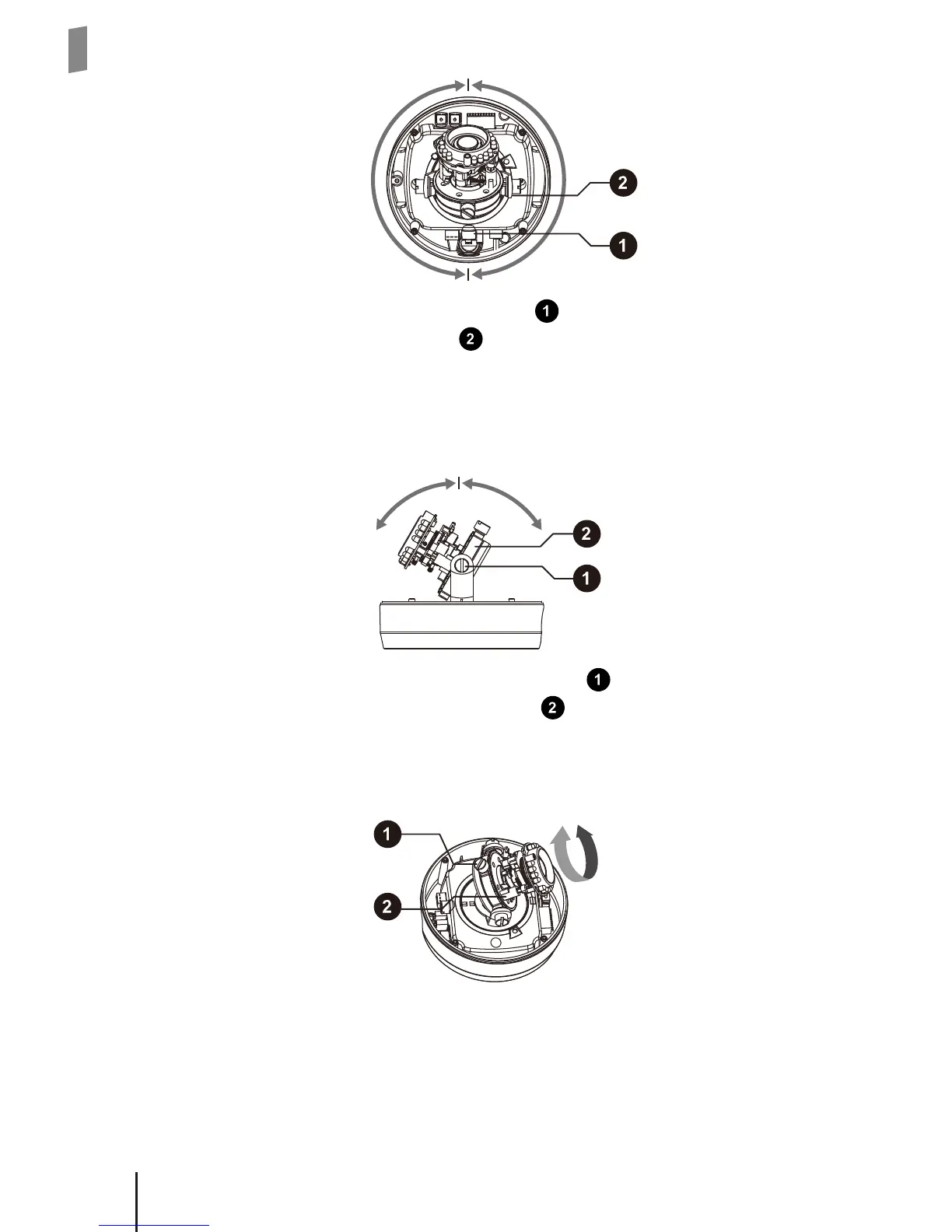 2

1

1

2

2

1

1

2

1

2