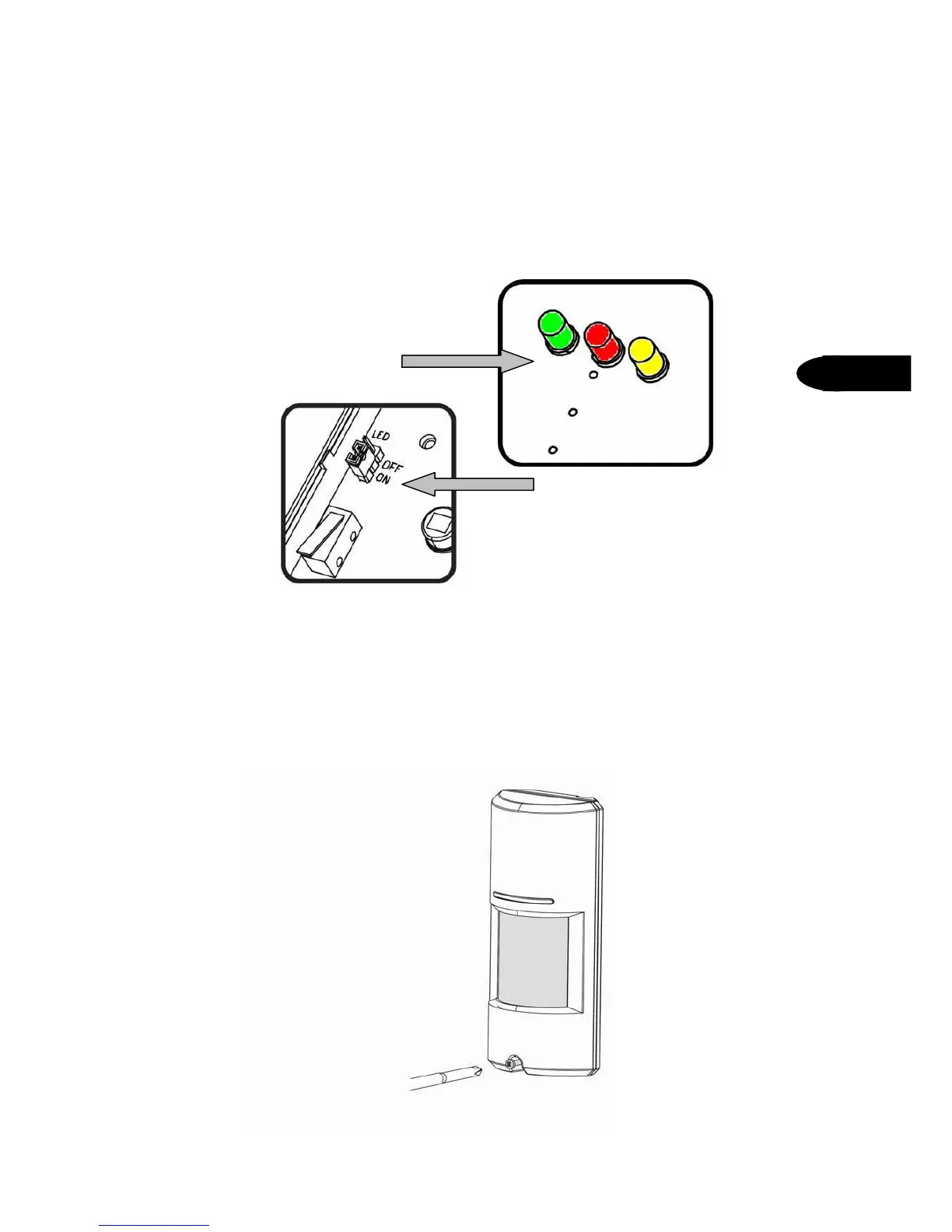 LED
OFF
ON