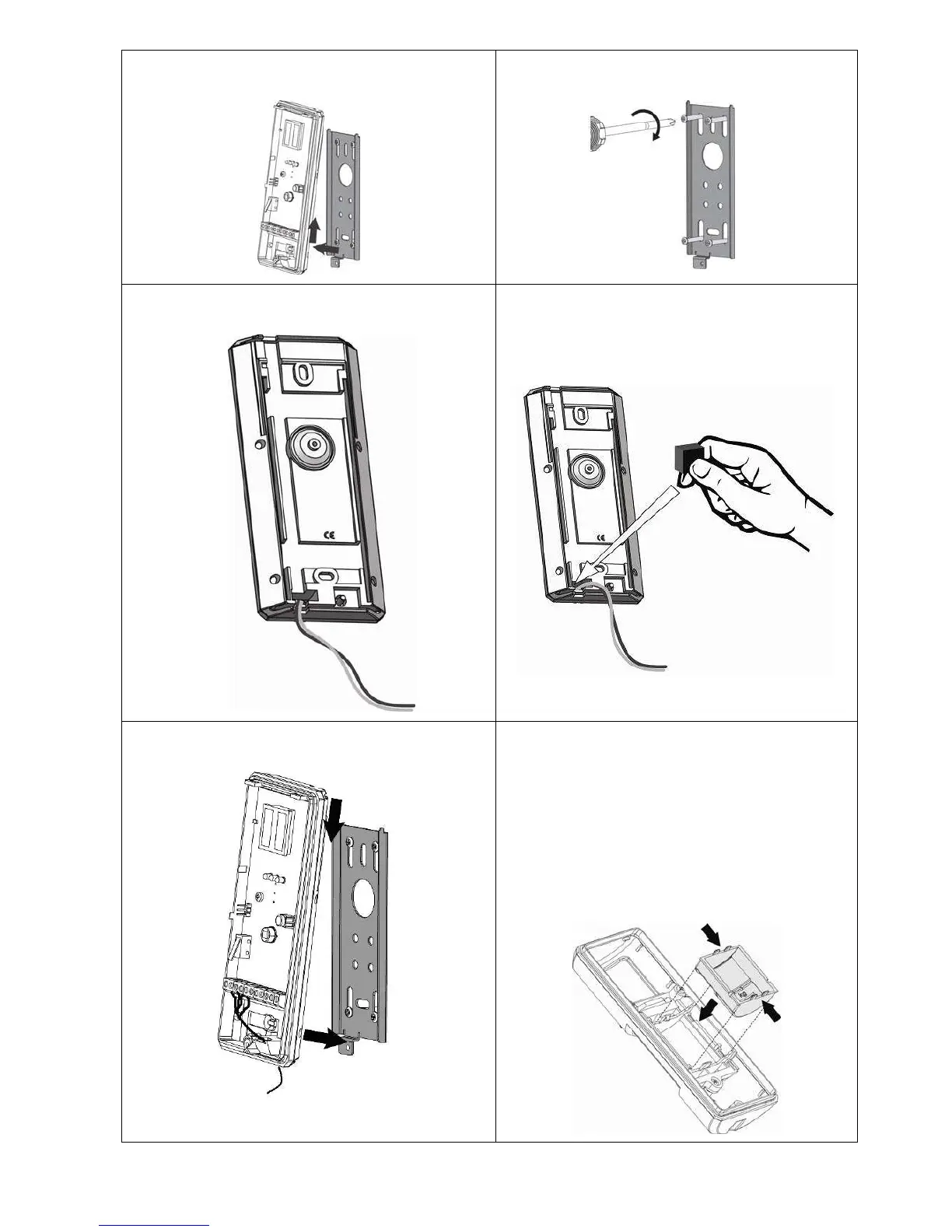 CE

CE