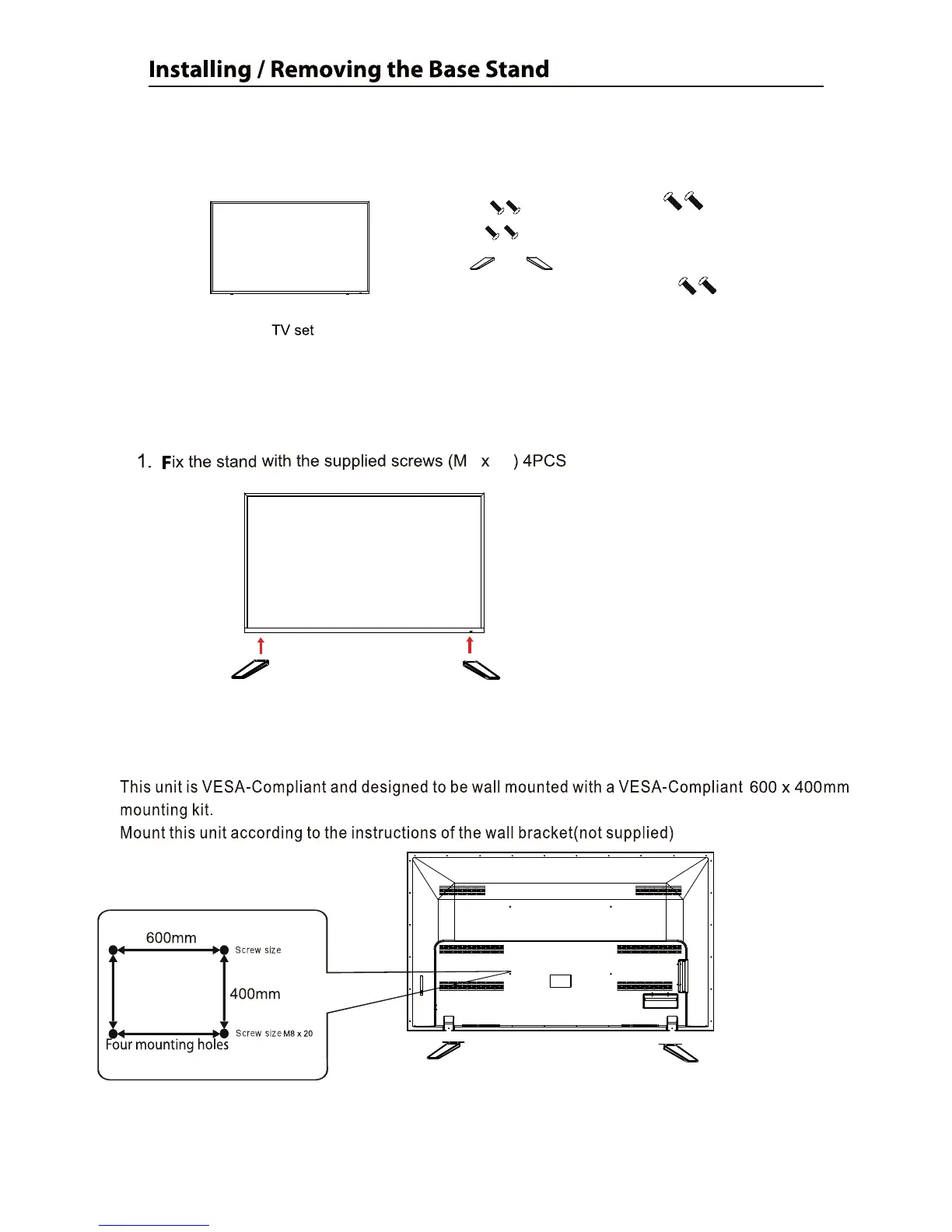 Installing / Removing the Base Stand

TV set

1. Fix the stand with the supplied screws (M x ) 4PCS

This unit is VESA-Compliant and designed to be wall mounted with a VESA-Compliant 600 x 400mm mounting kit.
Mount this unit according to the instructions of the wall bracket(not supplied)

600mm
Screw size
400mm
Screw size M8 x 20
Four mounting holes