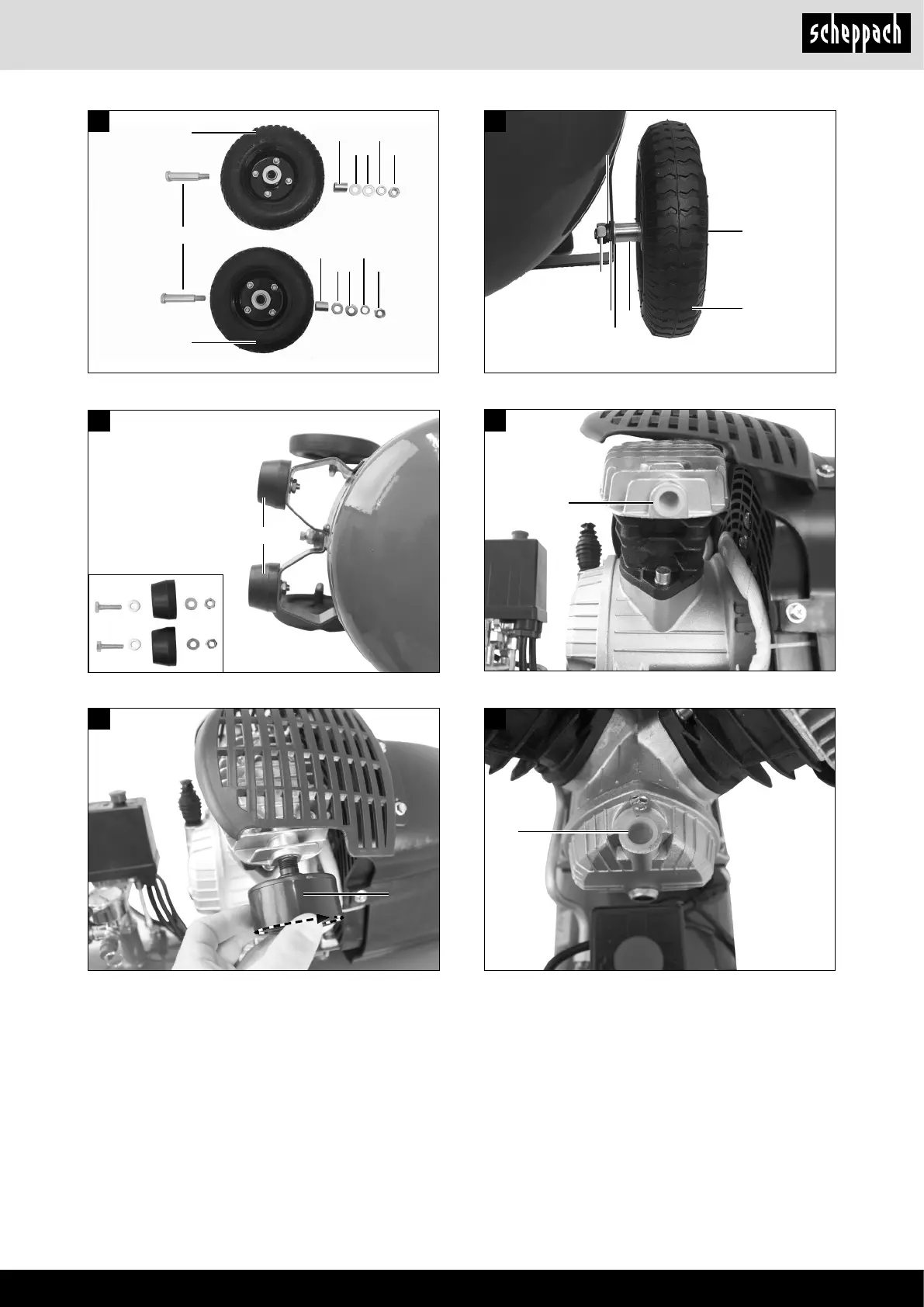 scheppach