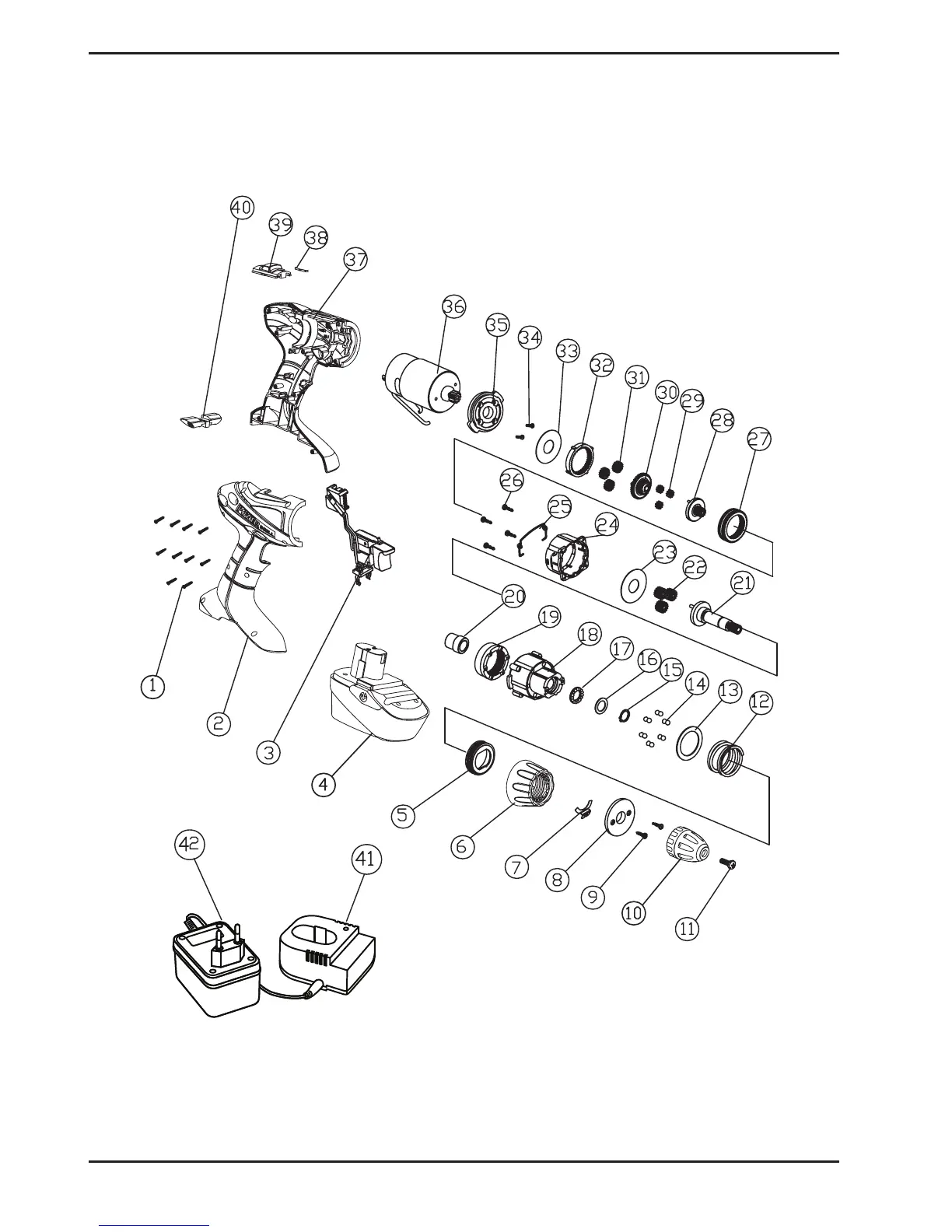 40
39
38
37
36
35
34
33
32
31
30
29
28
27
26
25
24
23
22
21
20
19
18
17
16
15
14
13
12
1
2
3
4
5
6
7
8
9
10
11
42
41