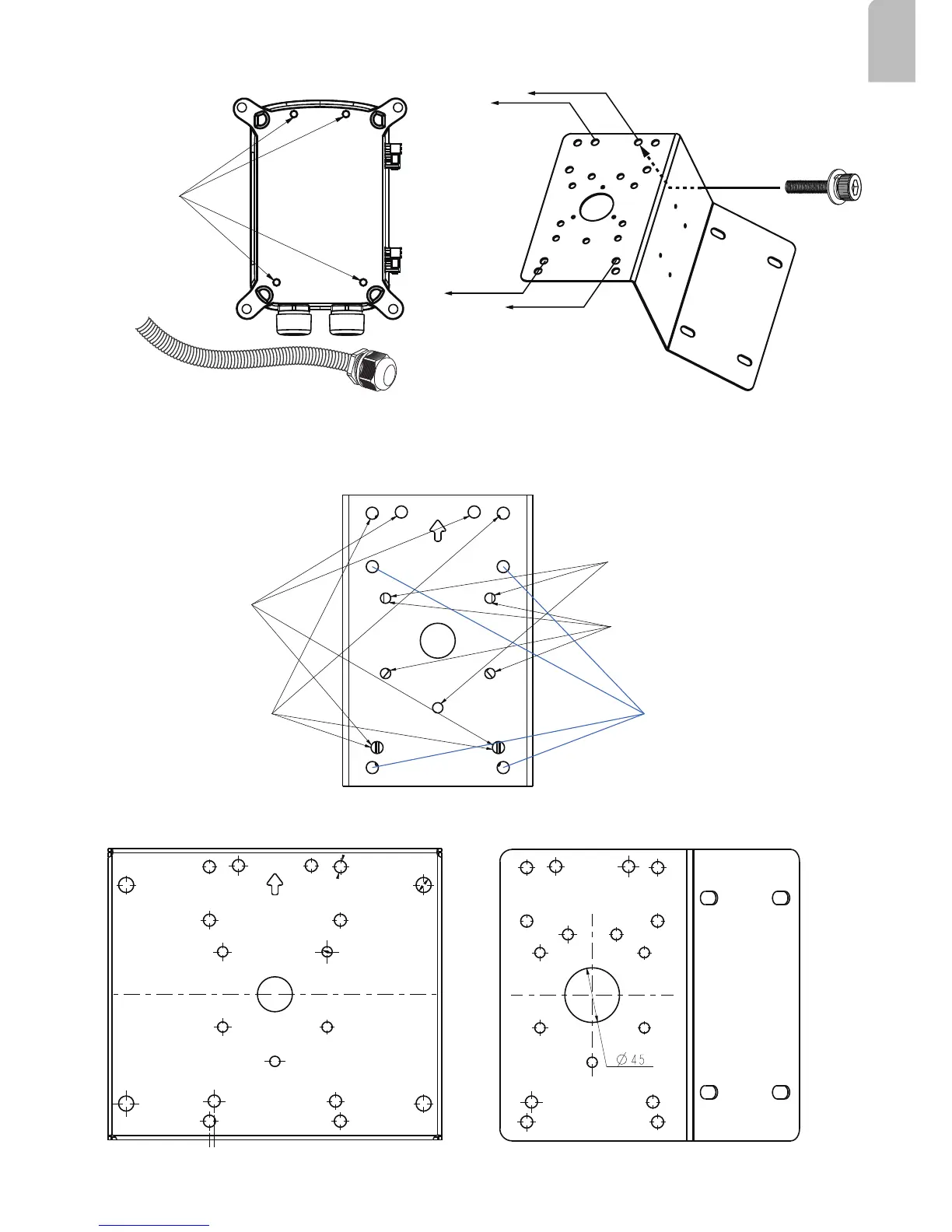 $\varnothing 45$