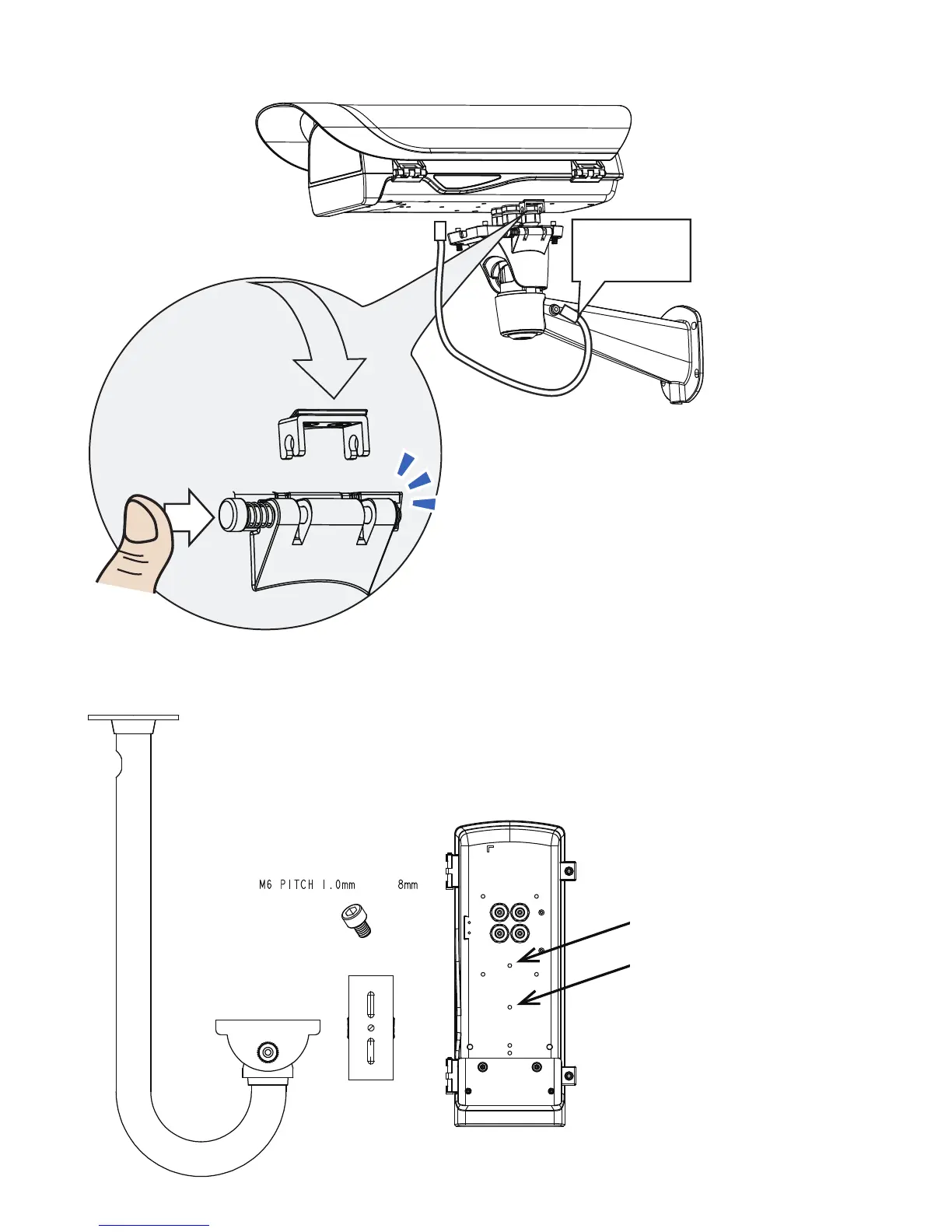 M6 PITCH 1.0mm 8mm