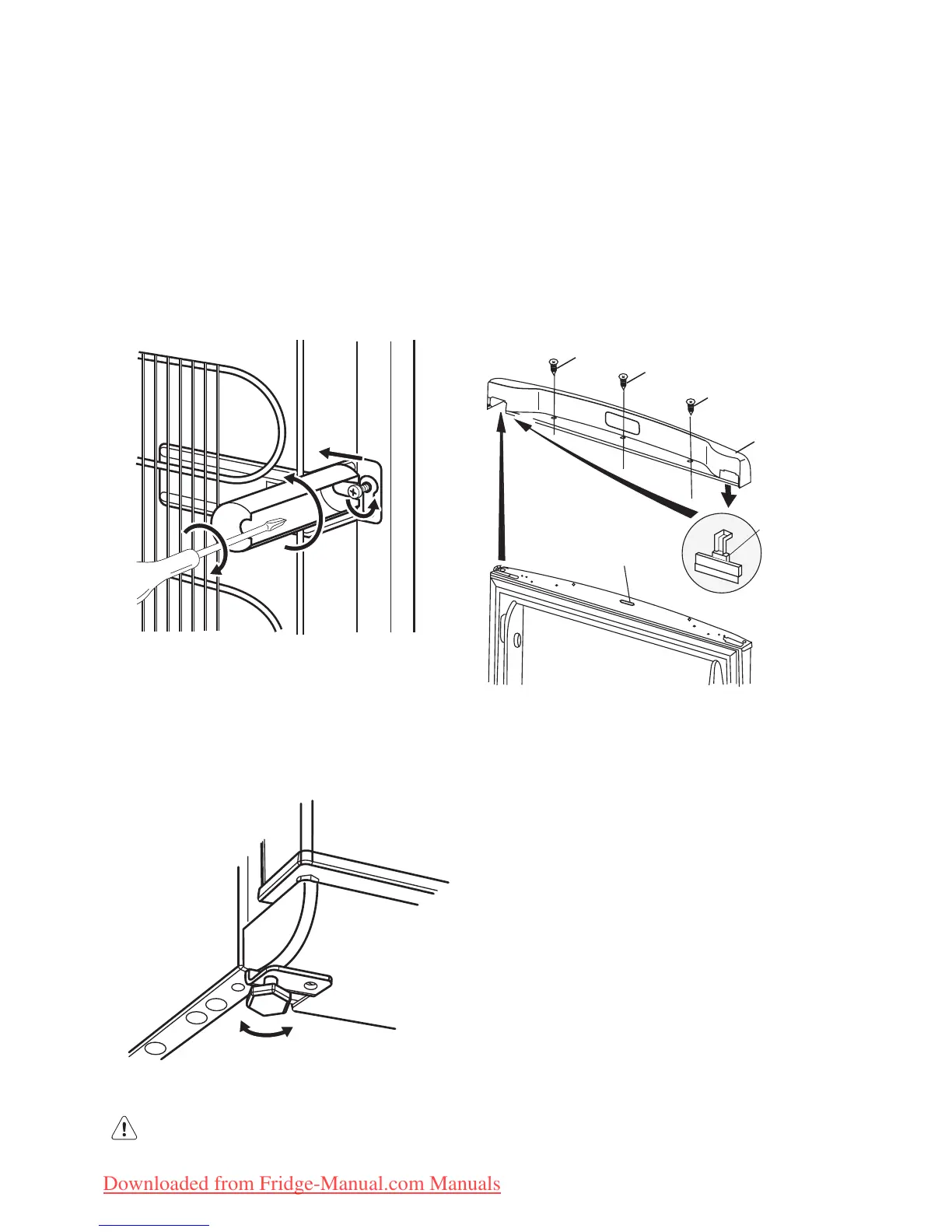 Downloaded from Fridge-Manual.com Manuals