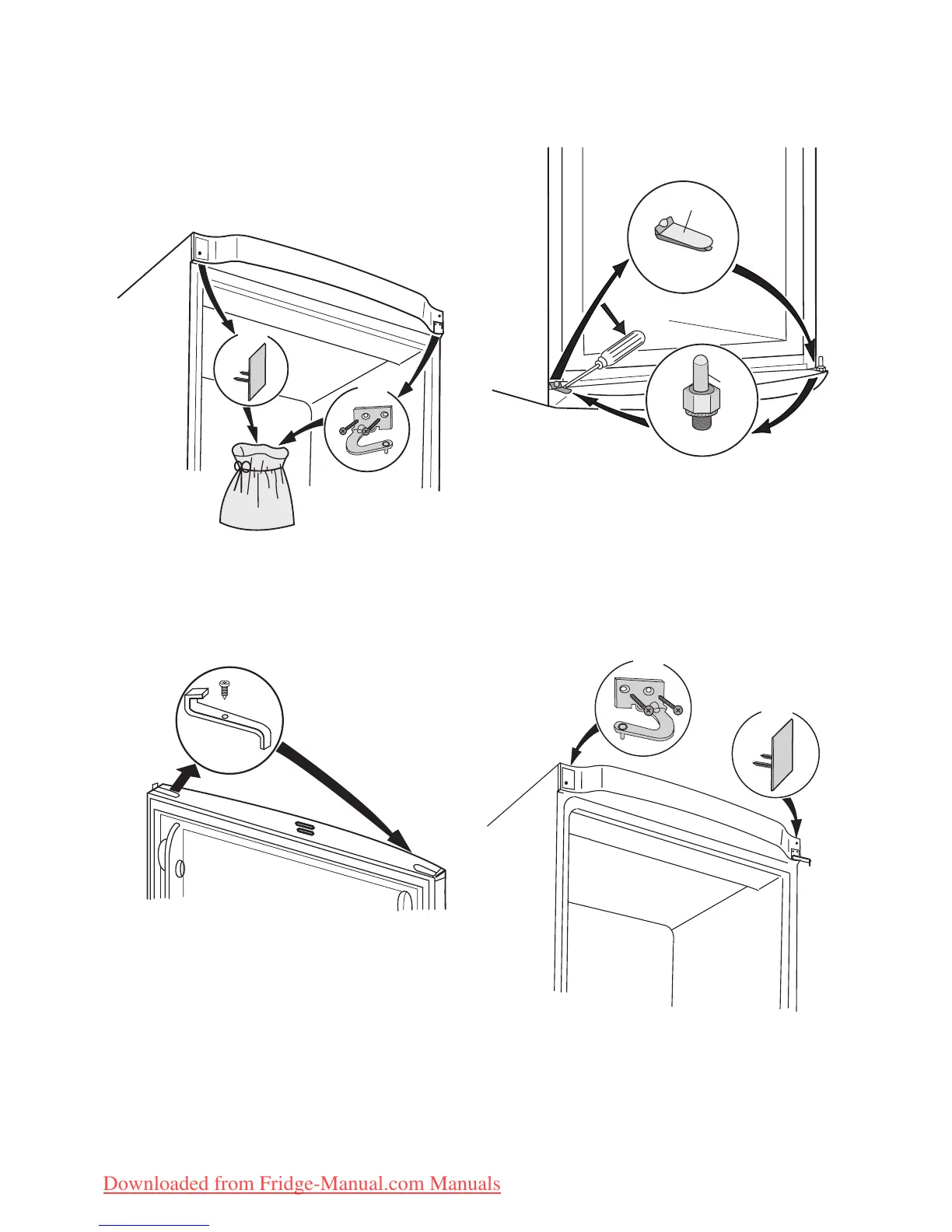 Downloaded from Fridge-Manual.com Manuals