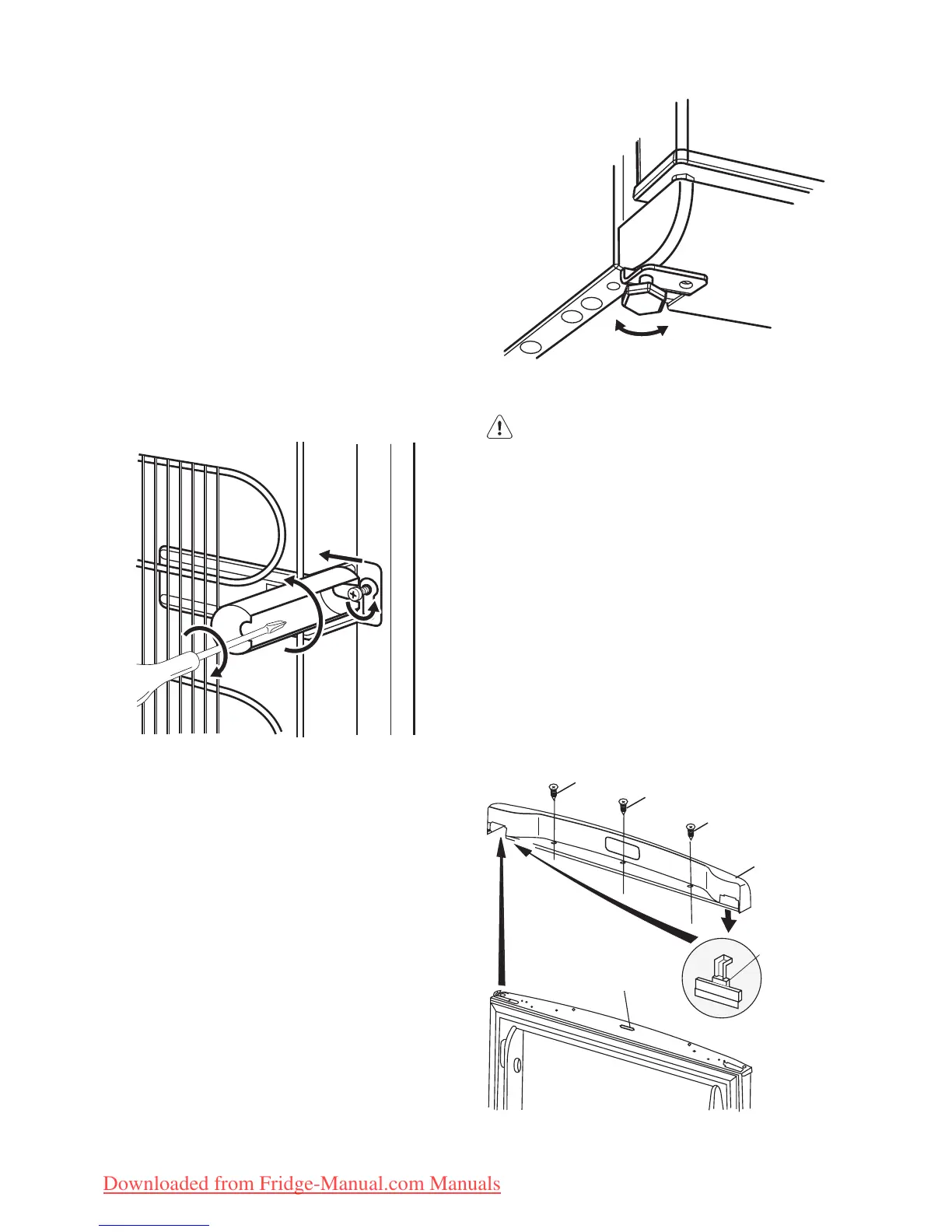 Downloaded from Fridge-Manual.com Manuals