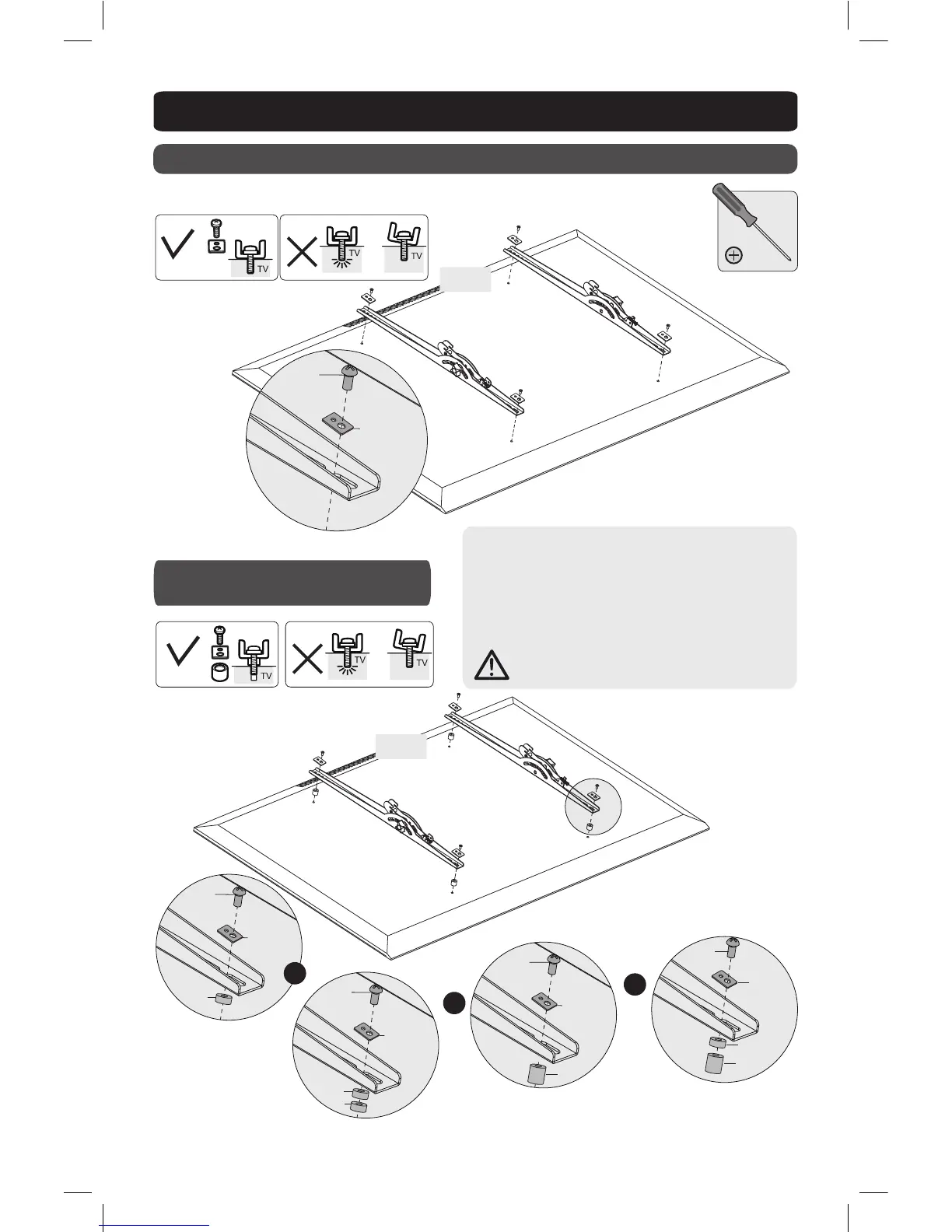 TV
TV
TV
TV
TV
TV