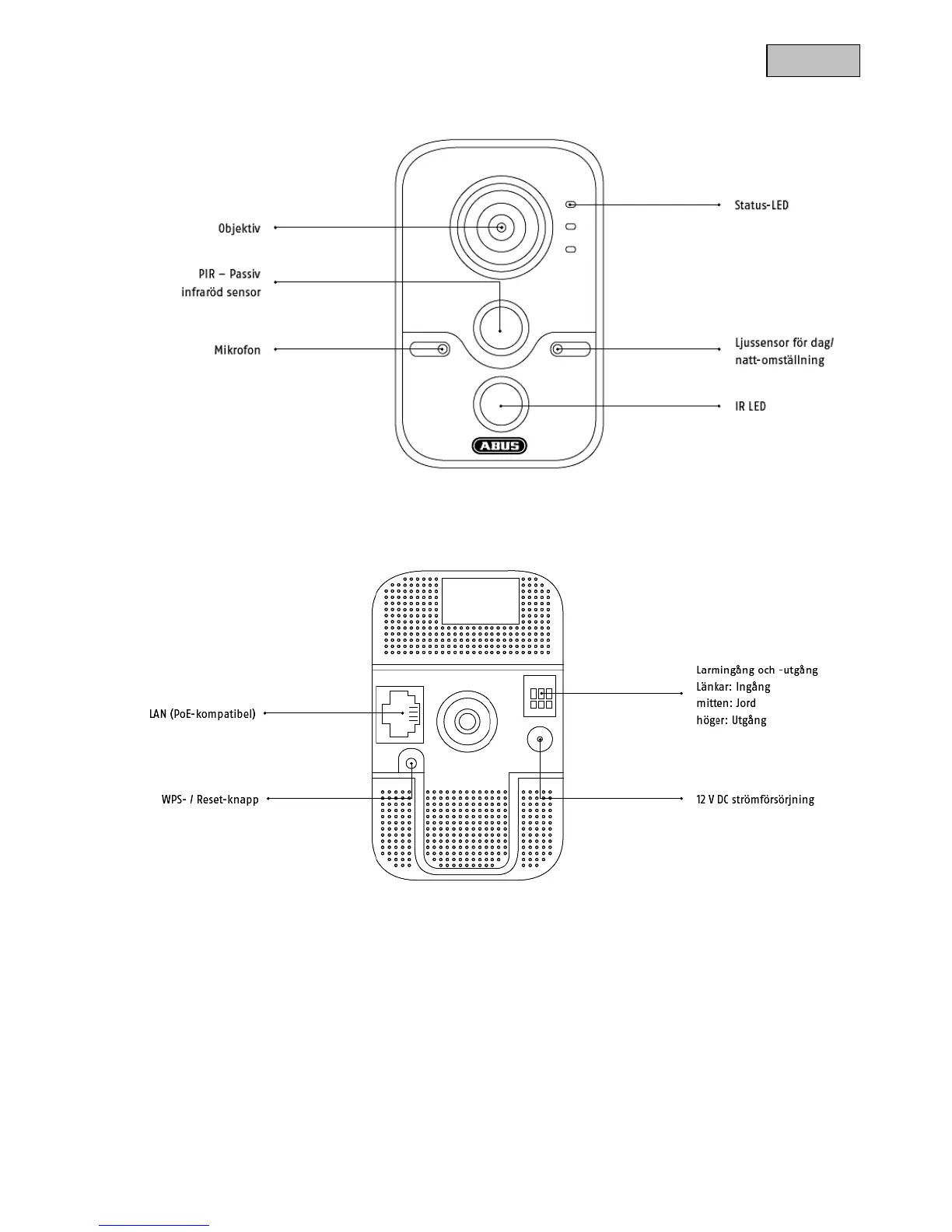 Objektiv

PIR – Passiv infraröd sensor

Mikrofon

Status-LED

Ljussensor för dag/ natt-omställning

IR LED

ABUS

LAN (PoE-kompatibel)

WPS- / Reset-knapp

Larmingång och -utgång
Länkar: Ingång
mitten: Jord
höger: Utgång

12 V DC strömförsörjning