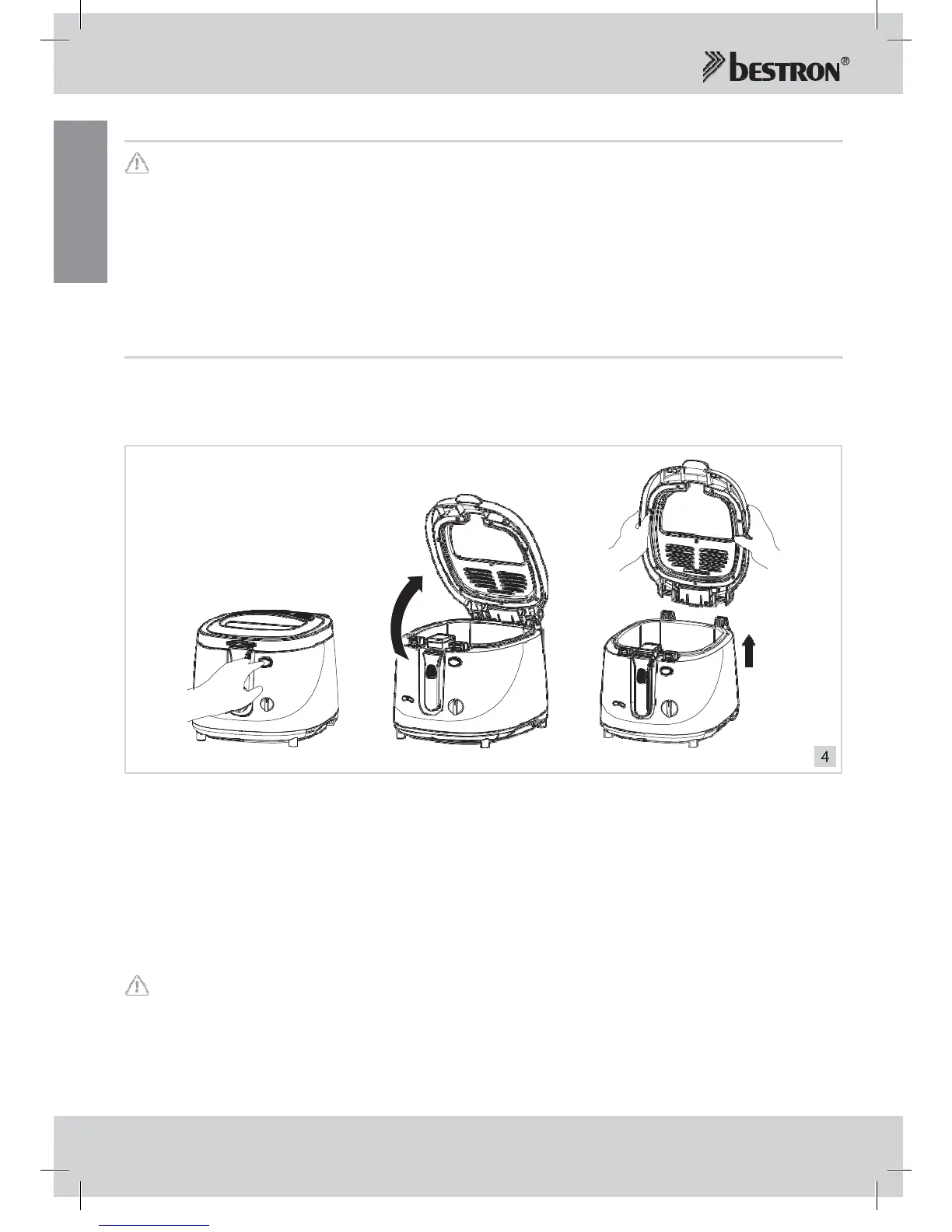 bestron®

4