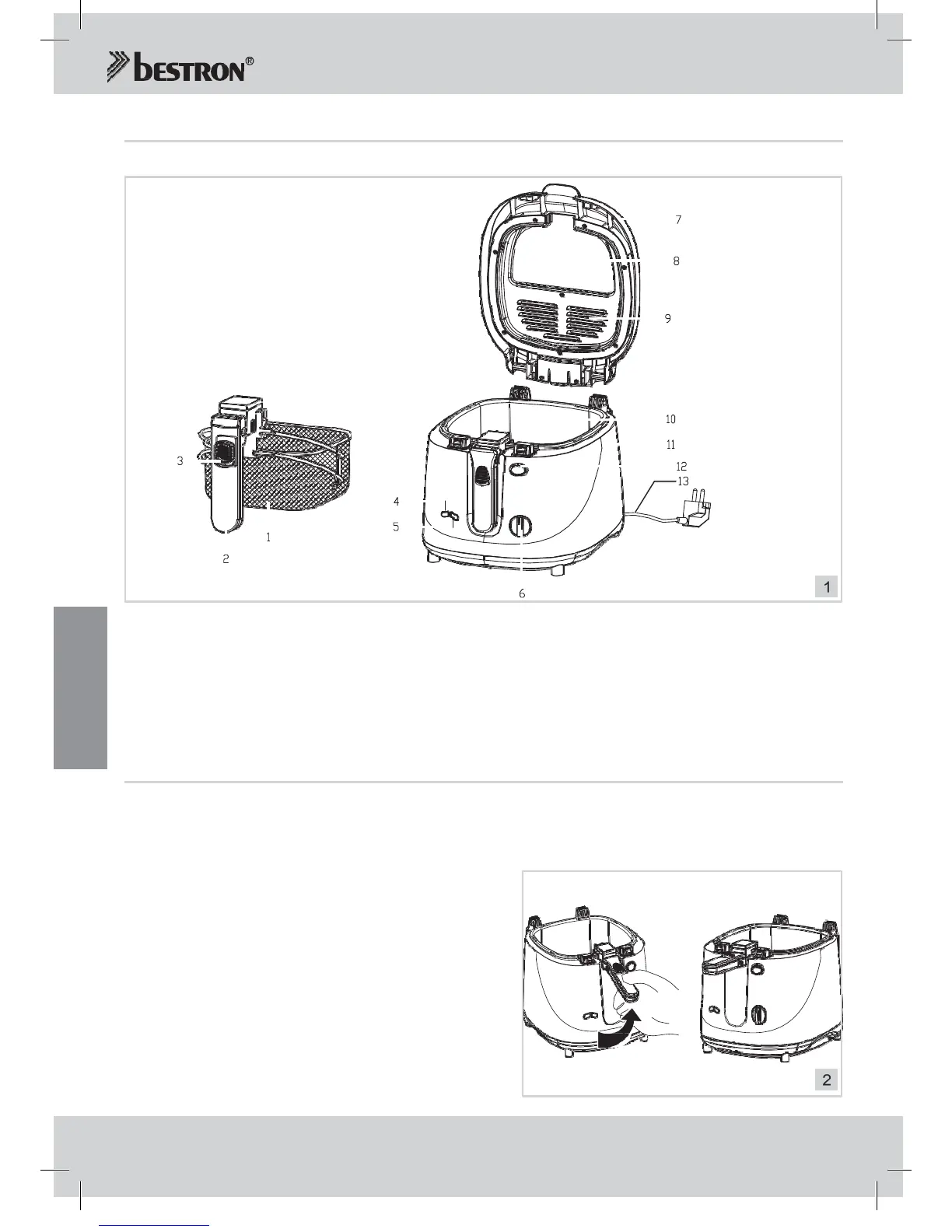 bestron®

7
8
9
10
11
12
13
3
4
5
1
2
6
1

2