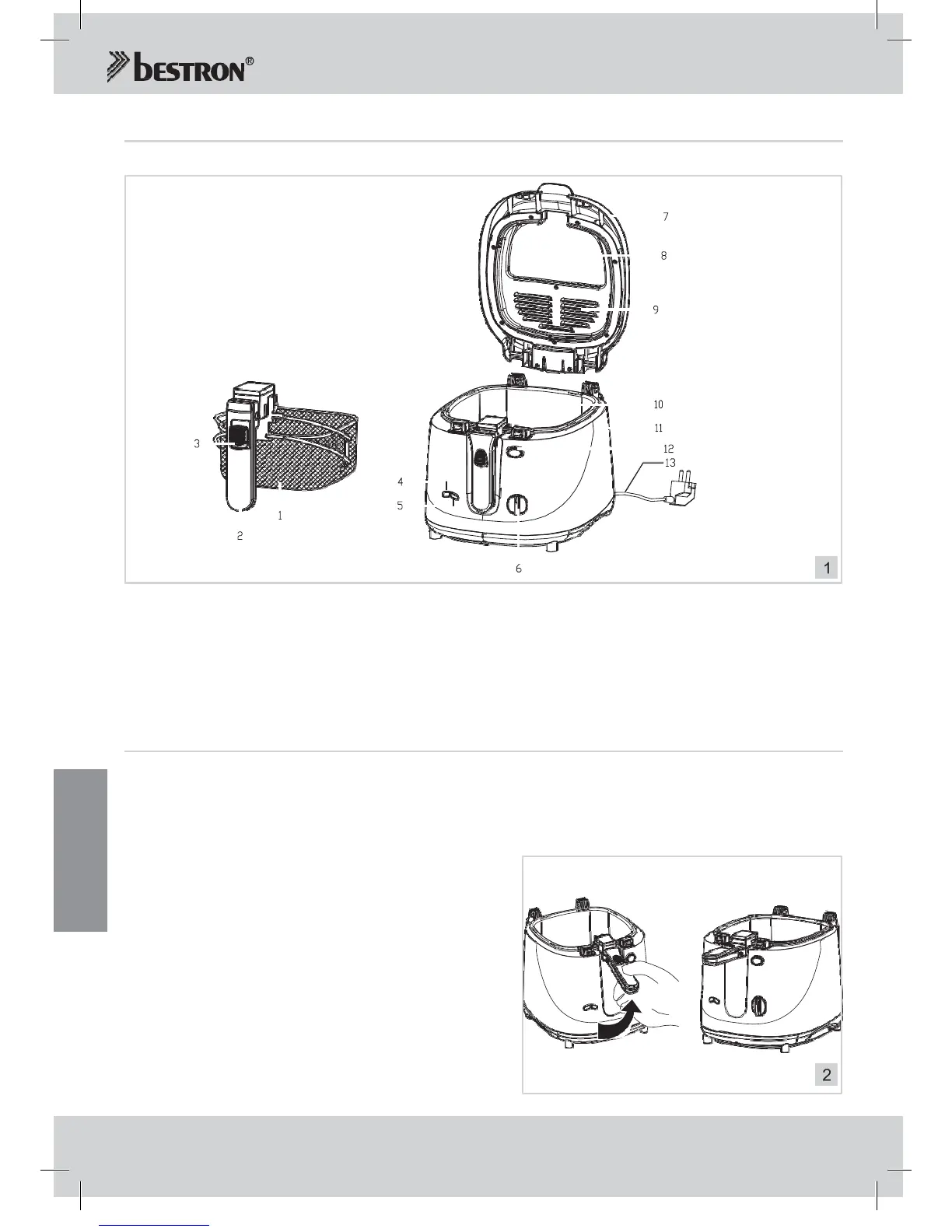 bestron®

7

8

9

10

11

12

13

3

4

5

1

2

6

1

2