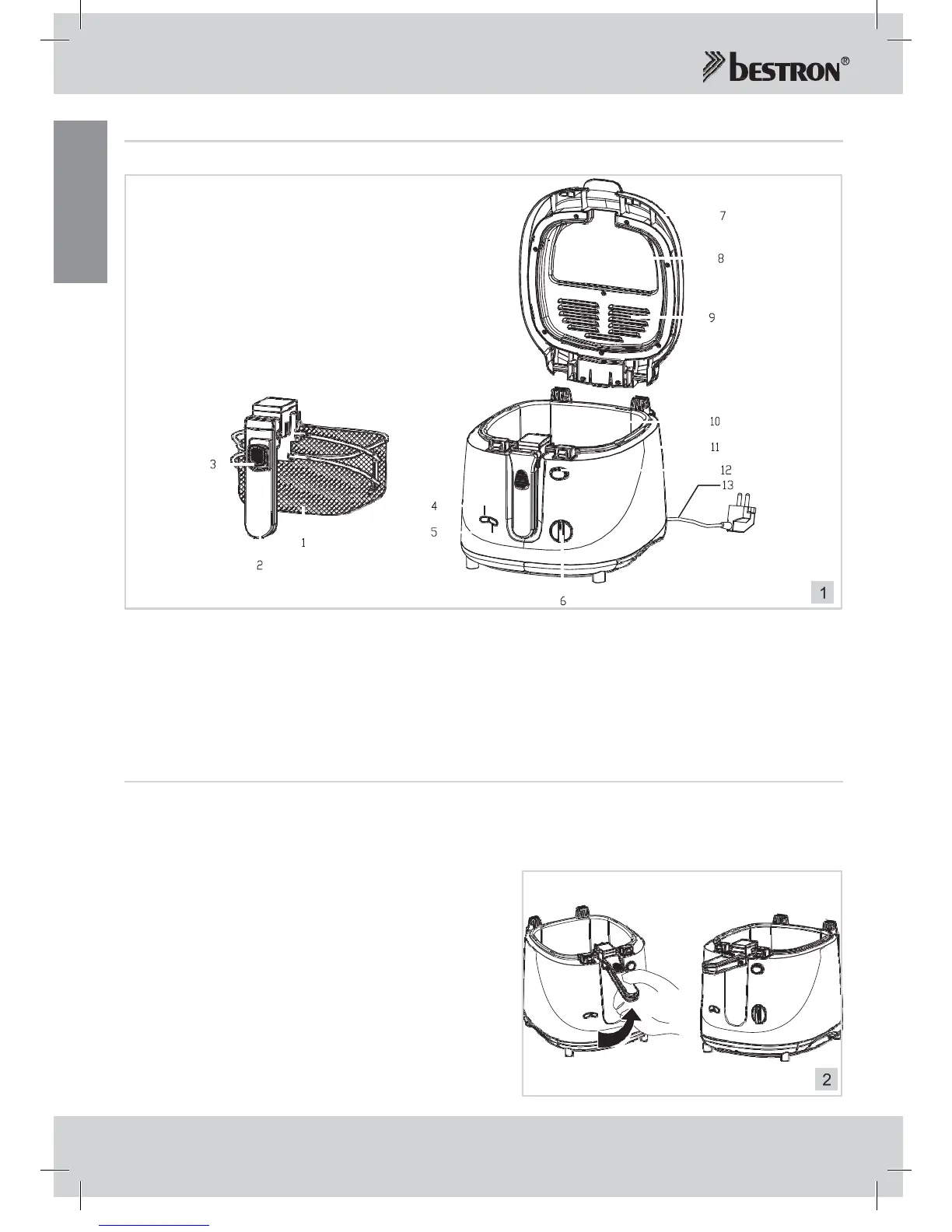 bestron®

7
8
9
10
11
12
13
3
4
5
1
2
6
1

2