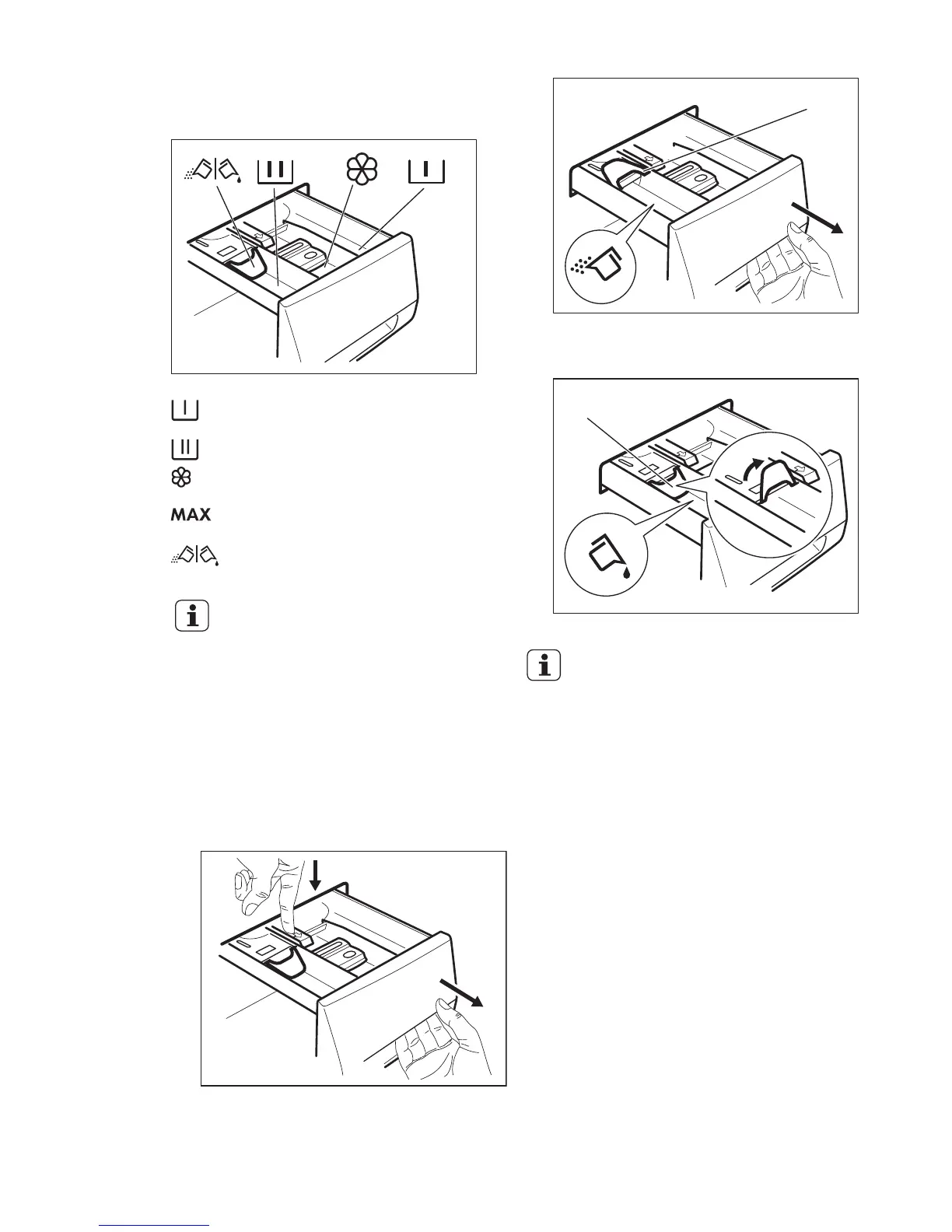 MAX