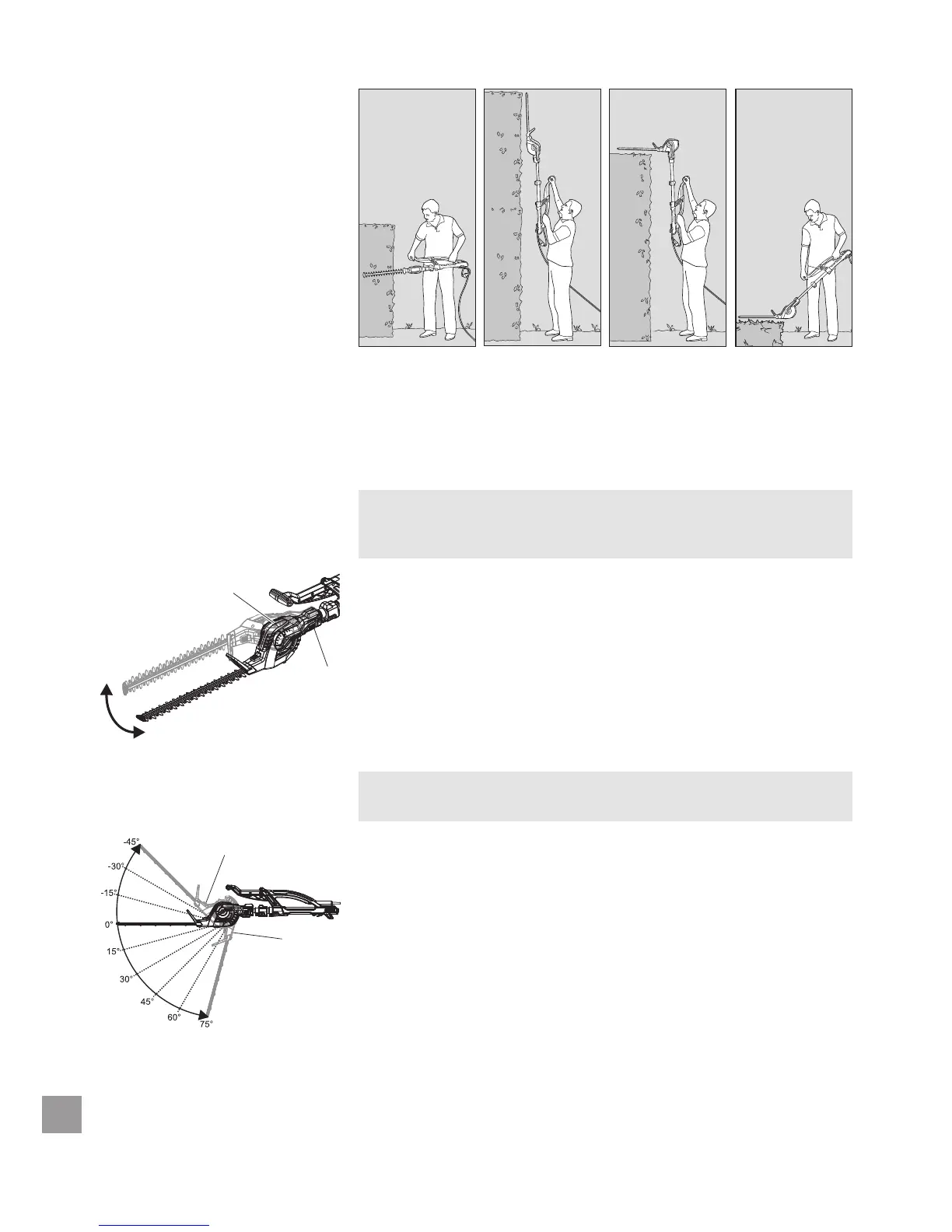 -45°
-30°
-15°
0°
15°
30°
45°
60°
75°